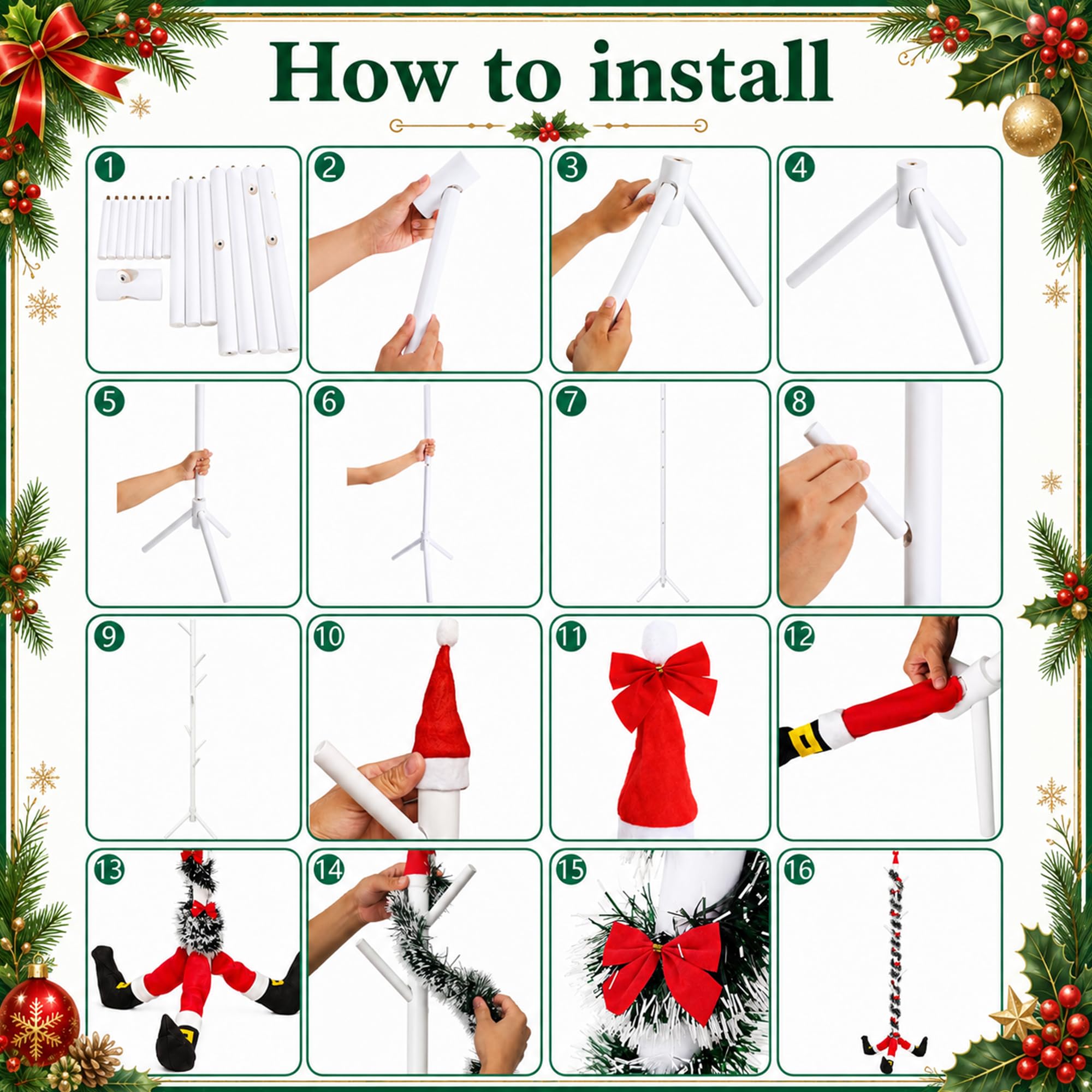 How to install

1

2

3

4

5

6

7

8

9

10

11

12

13

14

15

16