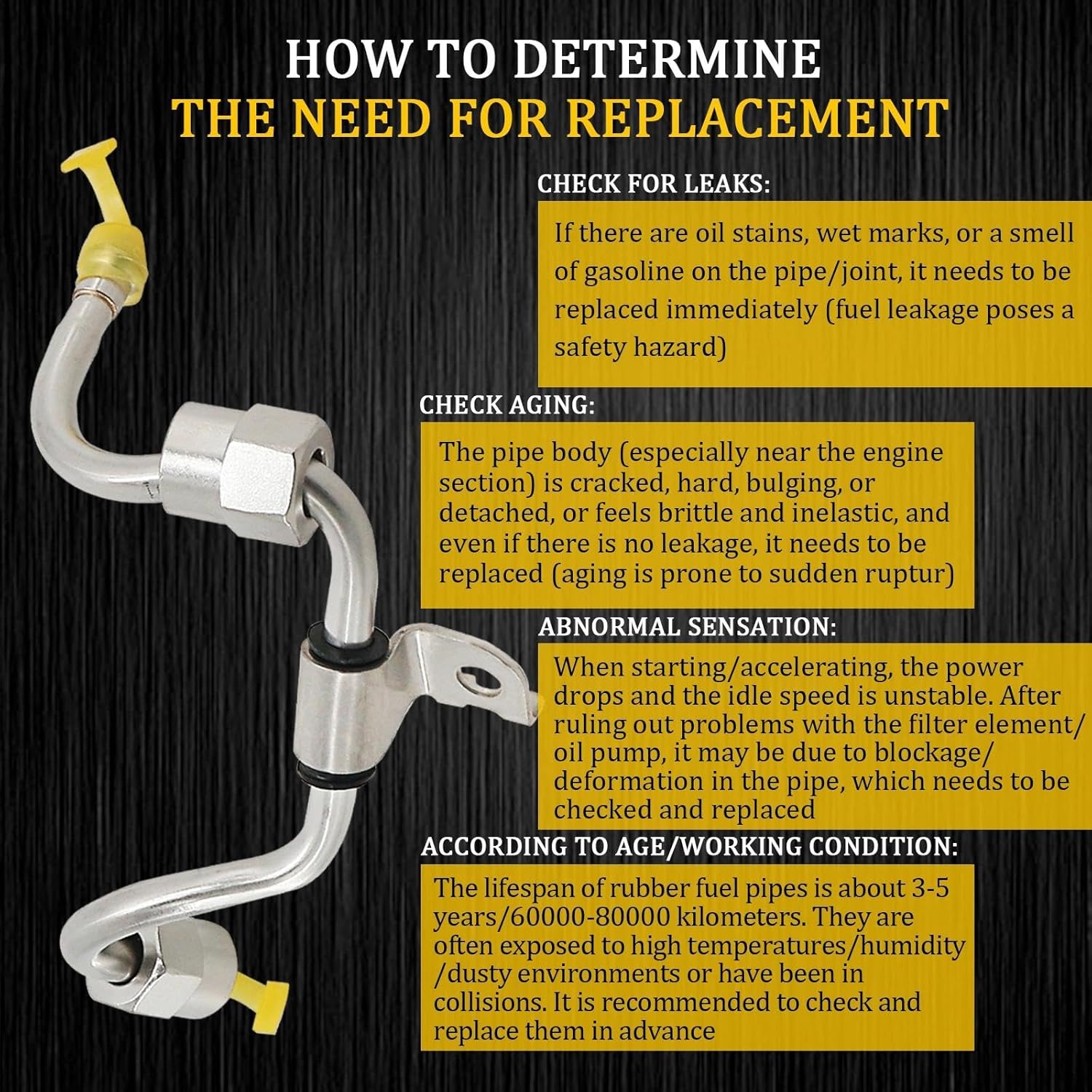 HOW TO DETERMINE
THE NEED FOR REPLACEMENT

CHECK FOR LEAKS:

If there are oil stains, wet marks, or a smell of gasoline on the pipe/joint, it needs to be replaced immediately (fuel leakage poses a safety hazard)

CHECK AGING:

The pipe body (especially near the engine section) is cracked, hard, bulging, or detached, or feels brittle and inelastic, and even if there is no leakage, it needs to be replaced (aging is prone to sudden ruptur)

ABNORMAL SENSATION:

When starting/accelerating, the power drops and the idle speed is unstable. After ruling out problems with the filter element/ oil pump, it may be due to blockage/ deformation in the pipe, which needs to be checked and replaced

ACCORDING TO AGE/WORKING CONDITION:

The lifespan of rubber fuel pipes is about 3-5 years/60000-80000 kilometers. They are often exposed to high temperatures/humidity /dusty environments or have been in collisions. It is recommended to check and replace them in advance