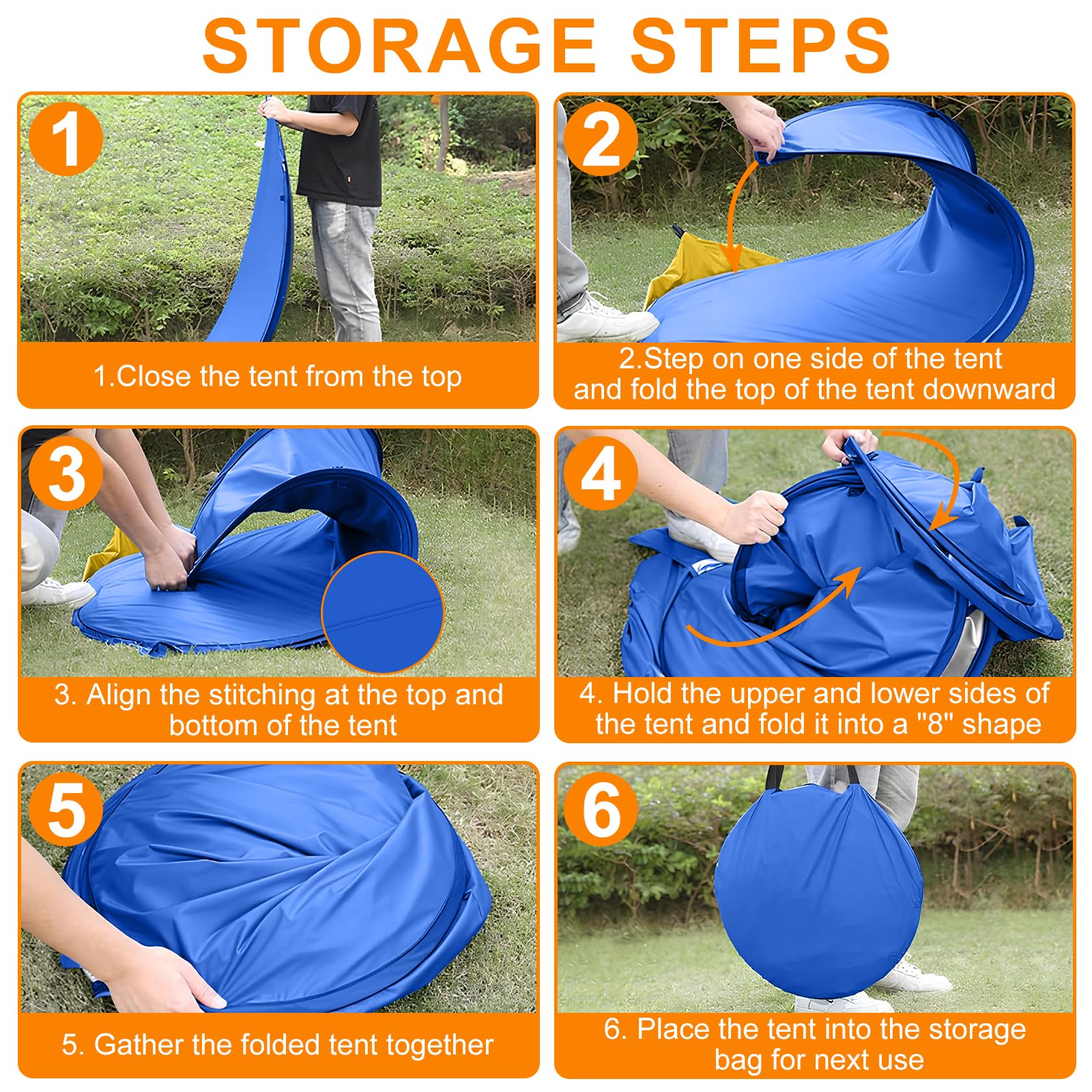 STORAGE STEPS

1

1.Close the tent from the top

2

2.Step on one side of the tent and fold the top of the tent downward

3

3. Align the stitching at the top and bottom of the tent

4

4. Hold the upper and lower sides of the tent and fold it into a "8" shape

5

5. Gather the folded tent together

6

6. Place the tent into the storage bag for next use