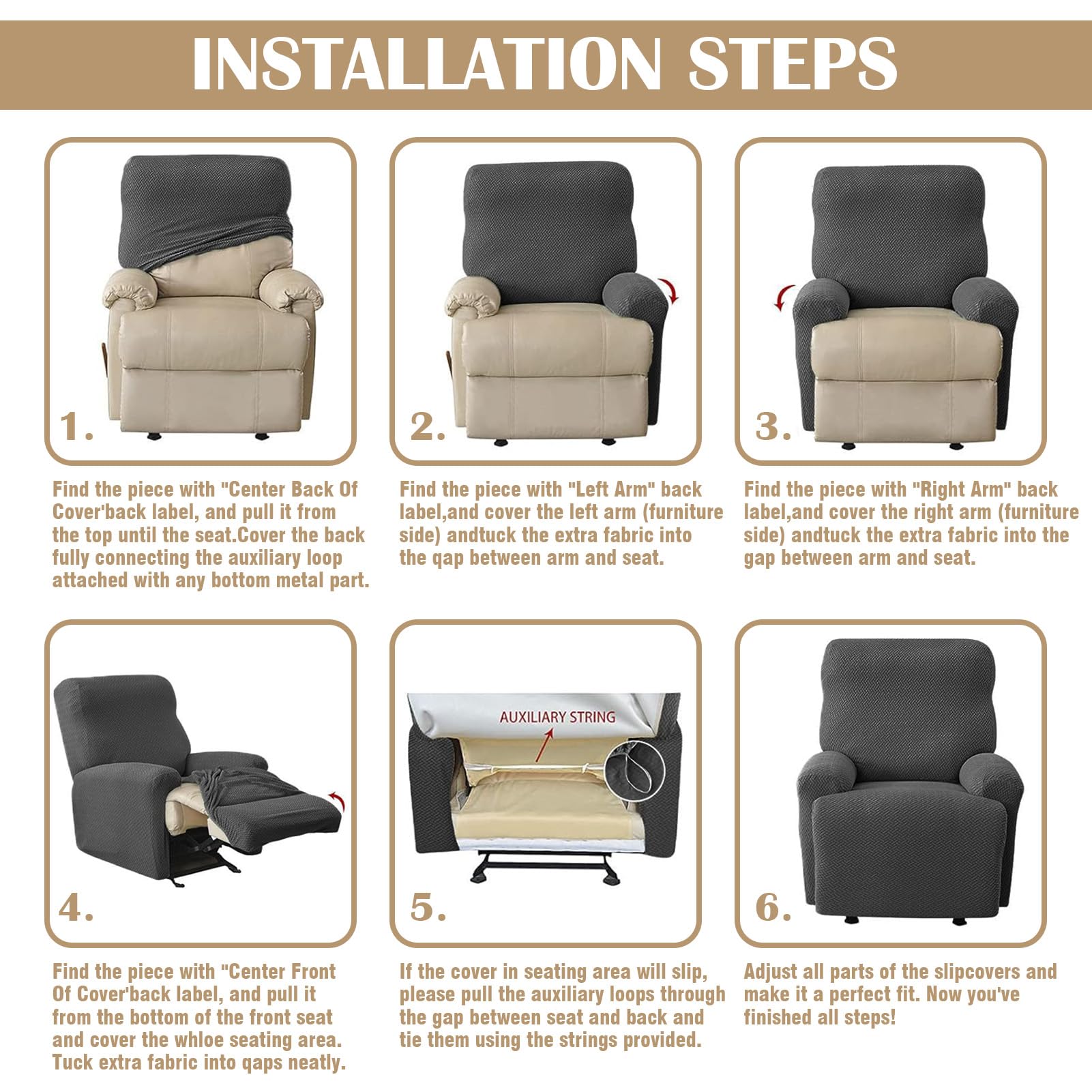 INSTALLATION STEPS

1.

Find the piece with "Center Back Of Cover'back label, and pull it from the top until the seat.Cover the back fully connecting the auxiliary loop attached with any bottom metal part.

2.

Find the piece with "Left Arm" back label,and cover the left arm (furniture side) andtuck the extra fabric into the qap between arm and seat.

3.

Find the piece with "Right Arm" back label,and cover the right arm (furniture side) andtuck the extra fabric into the gap between arm and seat.

4.

Find the piece with "Center Front Of Cover'back label, and pull it from the bottom of the front seat and cover the whloe seating area. Tuck extra fabric into qaps neatly.

AUXILIARY STRING

5.

If the cover in seating area will slip, please pull the auxiliary loops through the gap between seat and back and tie them using the strings provided.

6.

Adjust all parts of the slipcovers and make it a perfect fit. Now you've finished all steps!