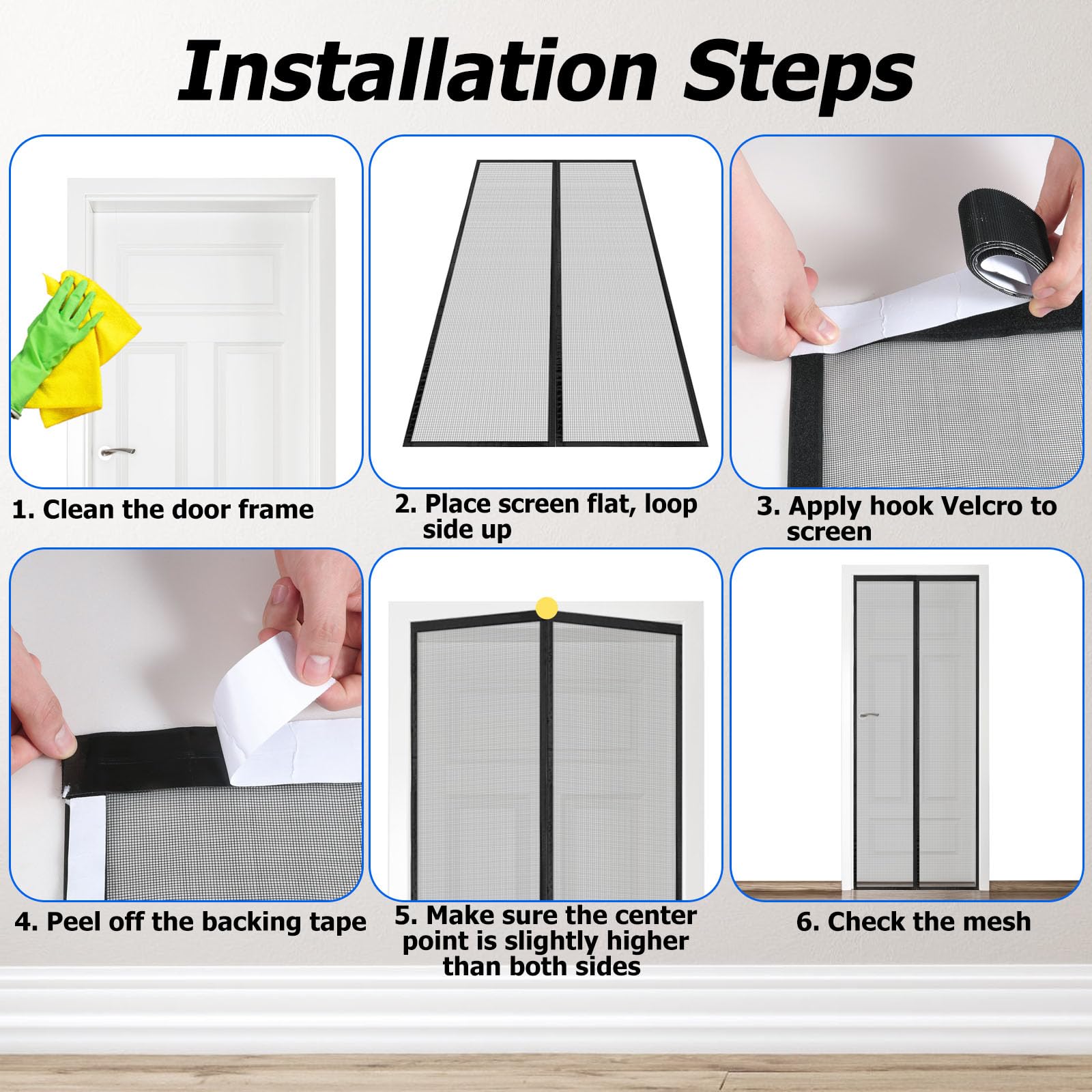 Installation Steps

1. Clean the door frame

2. Place screen flat, loop side up

3. Apply hook Velcro to screen

4. Peel off the backing tape

5. Make sure the center point is slightly higher than both sides

6. Check the mesh