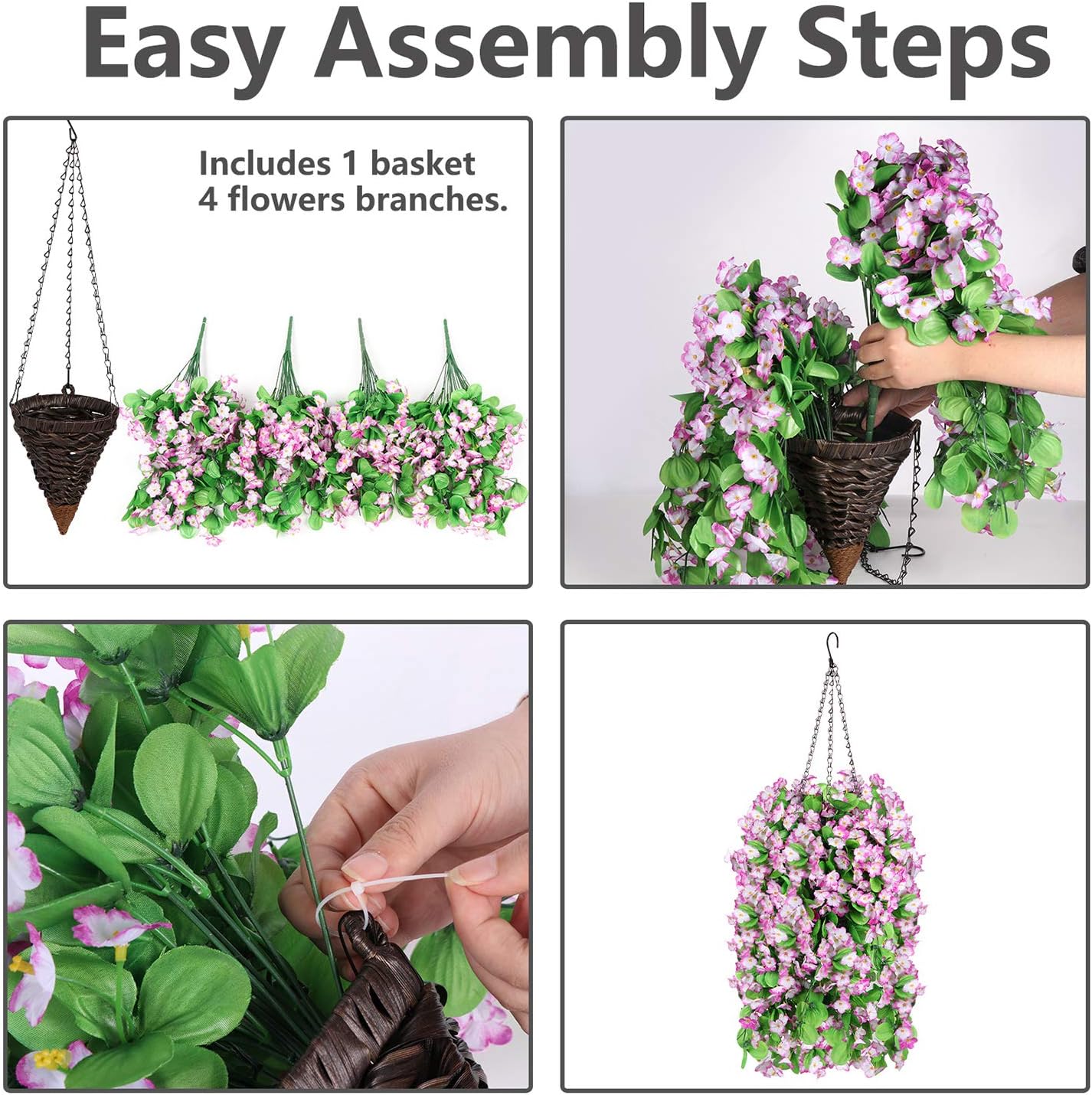 Easy Assembly Steps

Includes 1 basket
4 flowers branches.