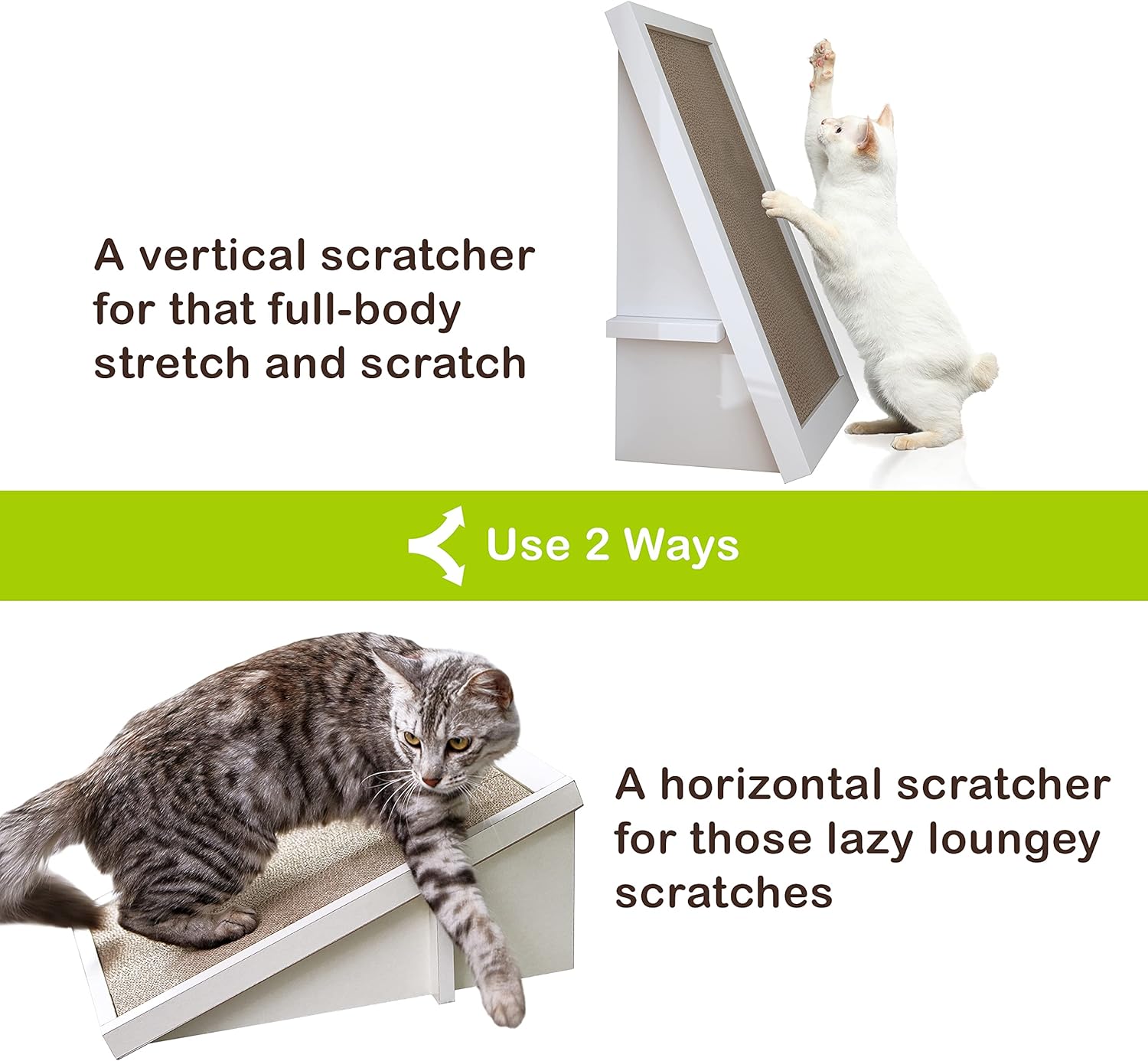 A vertical scratcher for that full-body stretch and scratch

Use 2 Ways

A horizontal scratcher for those lazy loungey scratches