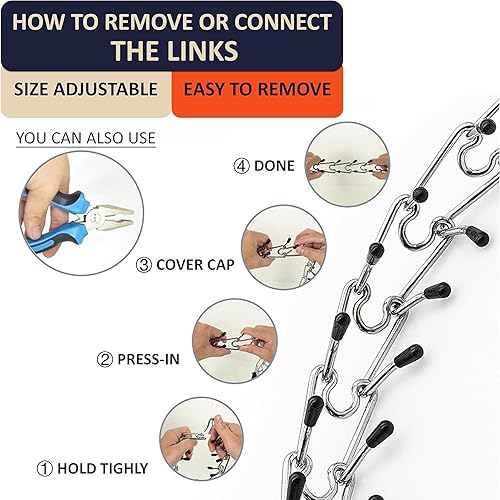 HOW TO REMOVE OR CONNECT THE LINKS

SIZE ADJUSTABLE

EASY TO REMOVE

YOU CAN ALSO USE

④ DONE

③ COVER CAP

② PRESS-IN

① HOLD TIGHLY