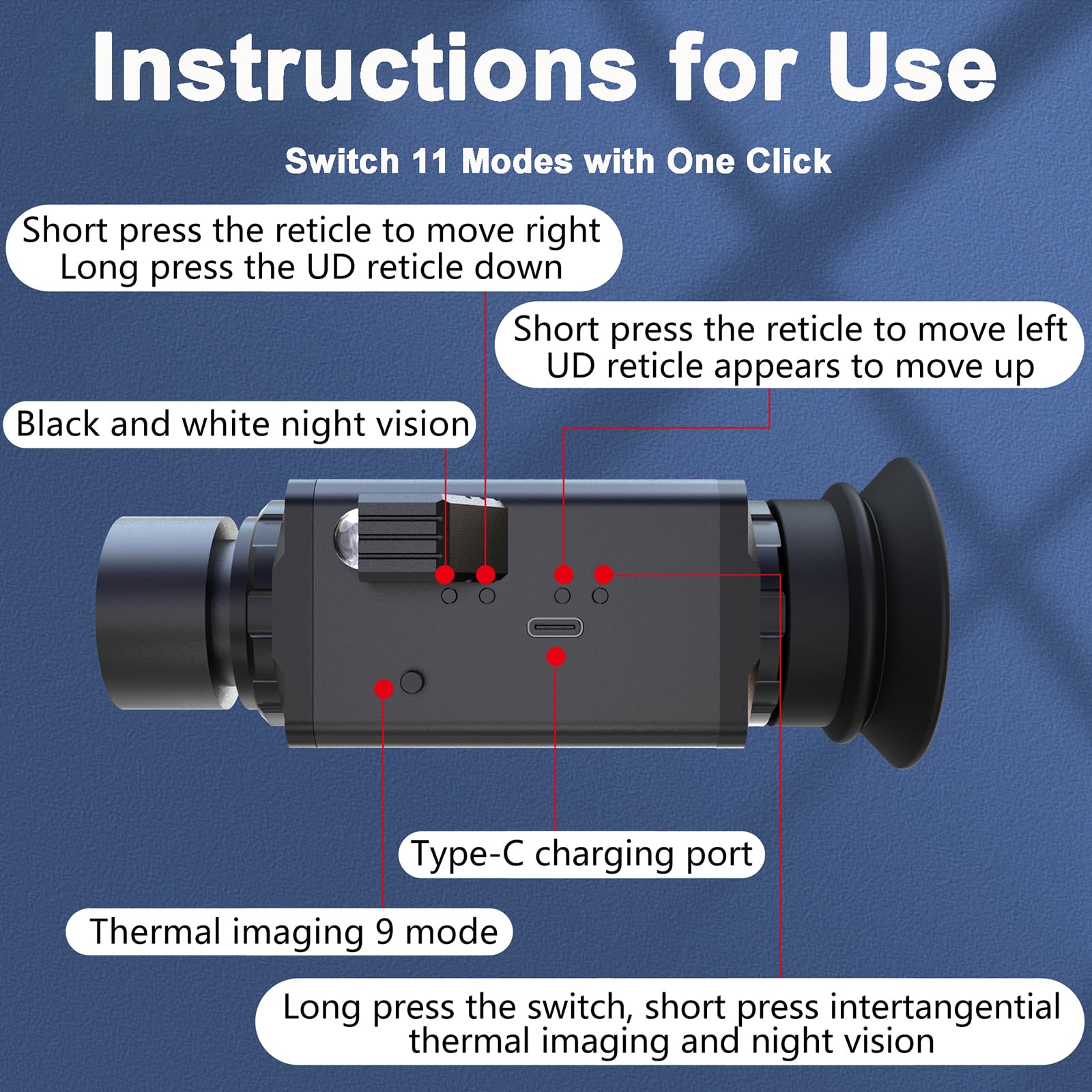 Instructions for Use

Switch 11 Modes with One Click

Short press the reticle to move right
Long press the UD reticle down

Short press the reticle to move left
UD reticle appears to move up

Black and white night vision

Type-C charging port

Thermal imaging 9 mode

Long press the switch, short press intertangential thermal imaging and night vision