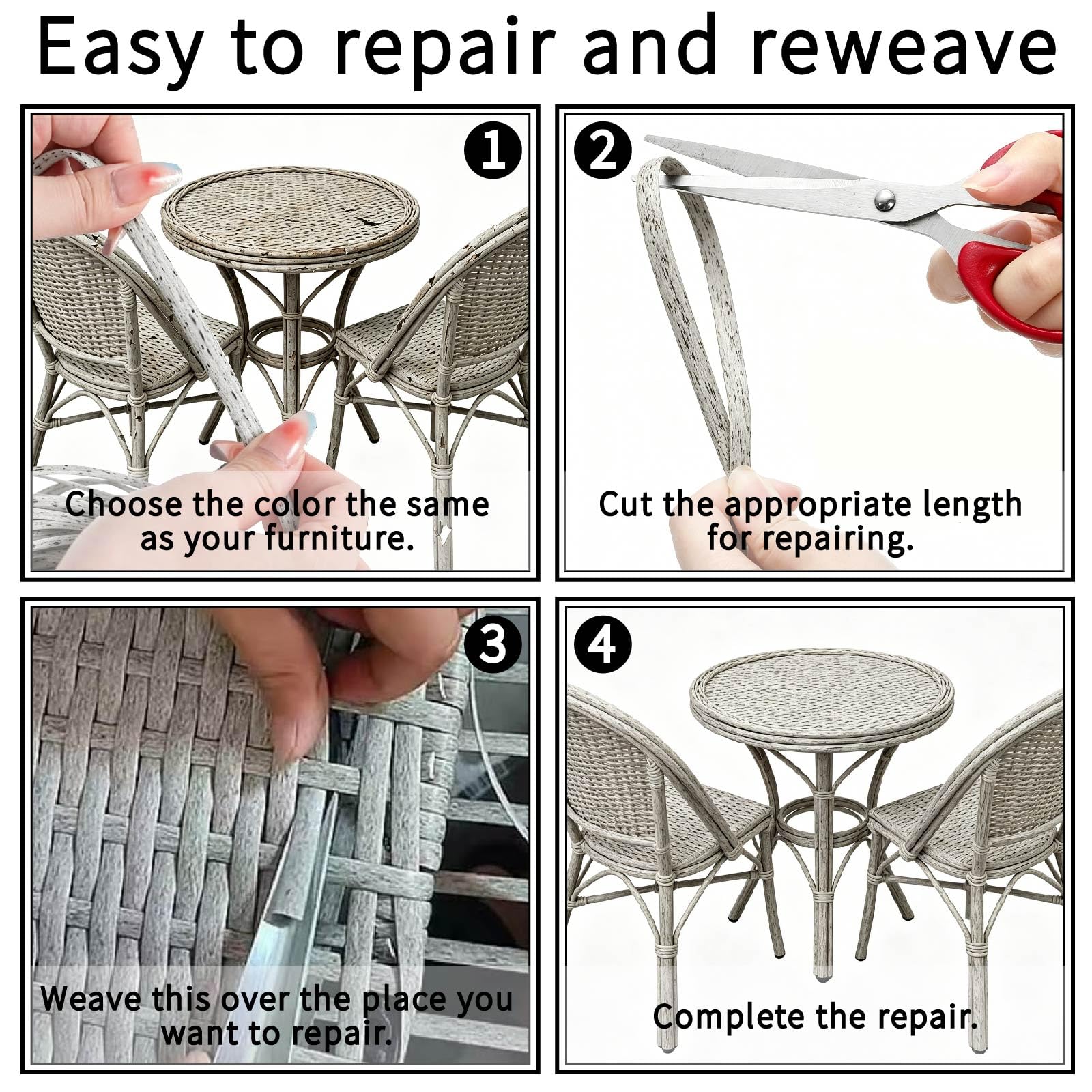 Easy to repair and reweave

1
Choose the color the same as your furniture.

2
Cut the appropriate length for repairing.

3
Weave this over the place you want to repair.

4
Complete the repair.