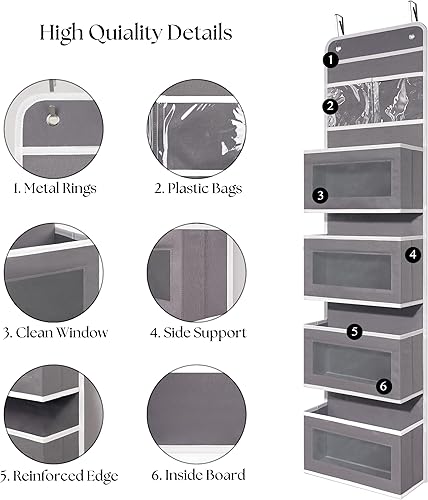 High Quiality Details

1. Metal Rings

2. Plastic Bags

3. Clean Window

4. Side Support

5. Reinforced Edge

6. Inside Board

1
2
3
4
5
6