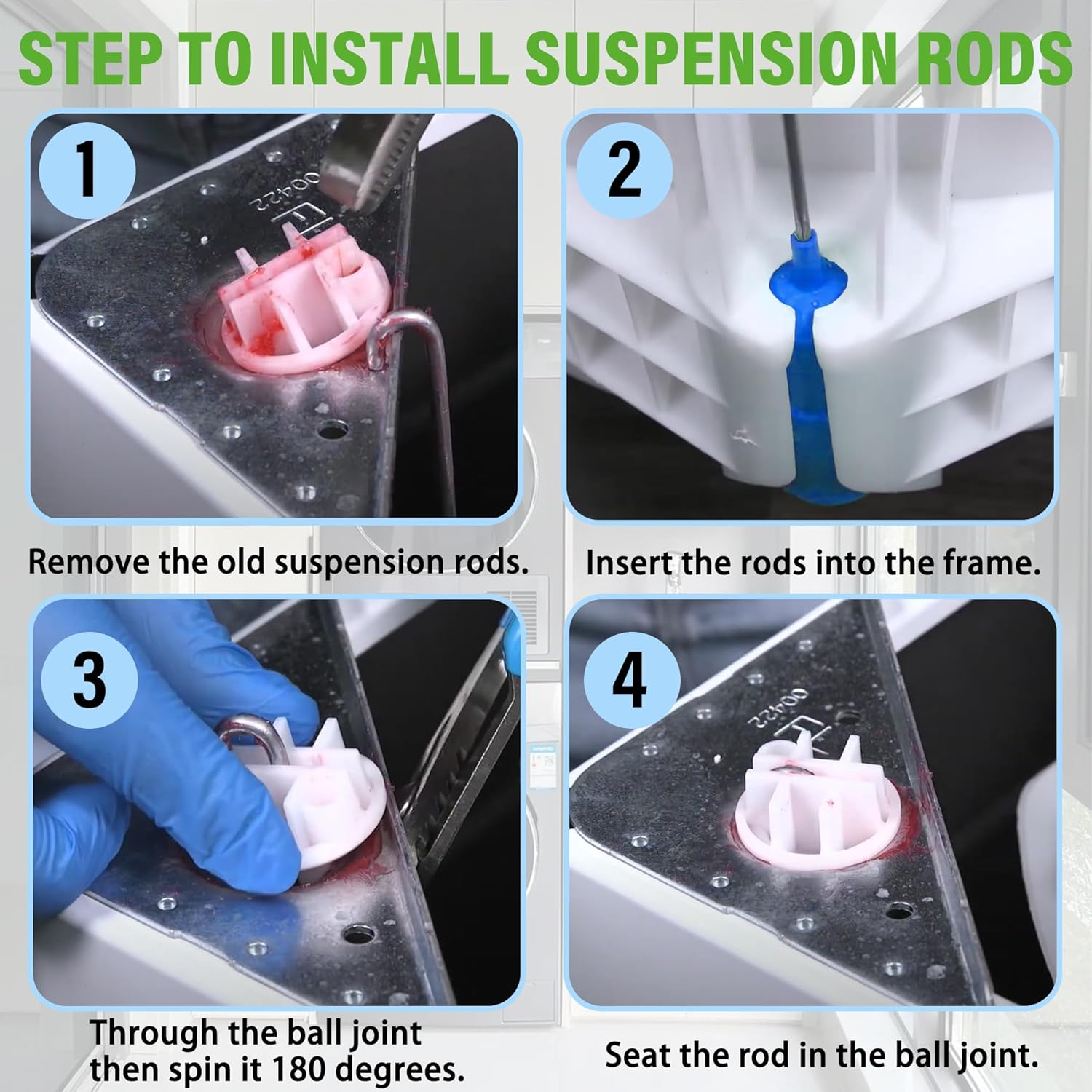 STEP TO INSTALL SUSPENSION RODS

1

00422

Remove the old suspension rods.

2

Insert the rods into the frame.

3

Through the ball joint then spin it 180 degrees.

4

00422

Seat the rod in the ball joint.