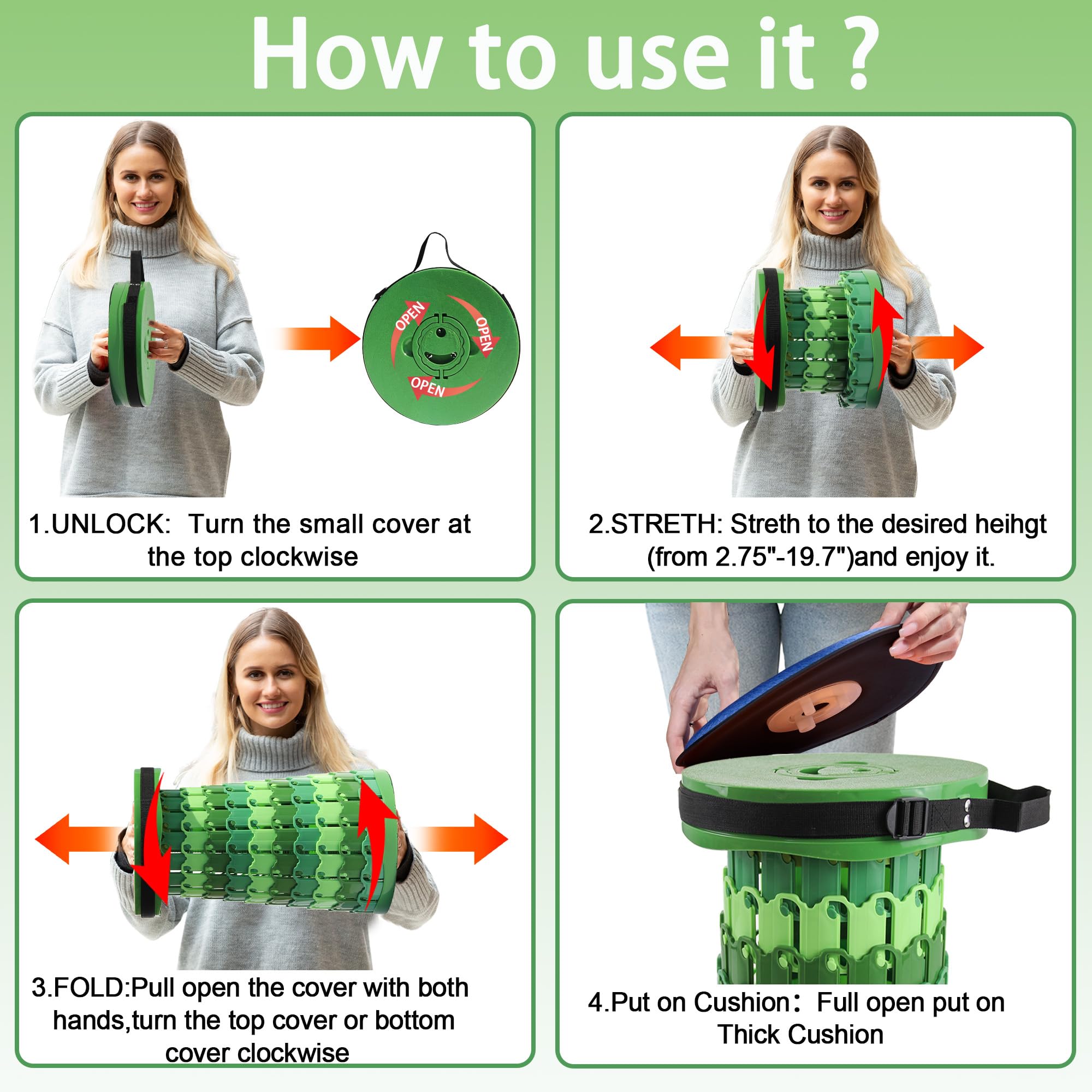 How to use it ?

OPEN
OPEN
OPEN

1.UNLOCK: Turn the small cover at the top clockwise

2.STRETH: Streth to the desired heihgt (from 2.75"-19.7")and enjoy it.

3.FOLD:Pull open the cover with both hands,turn the top cover or bottom cover clockwise

4.Put on Cushion: Full open put on Thick Cushion