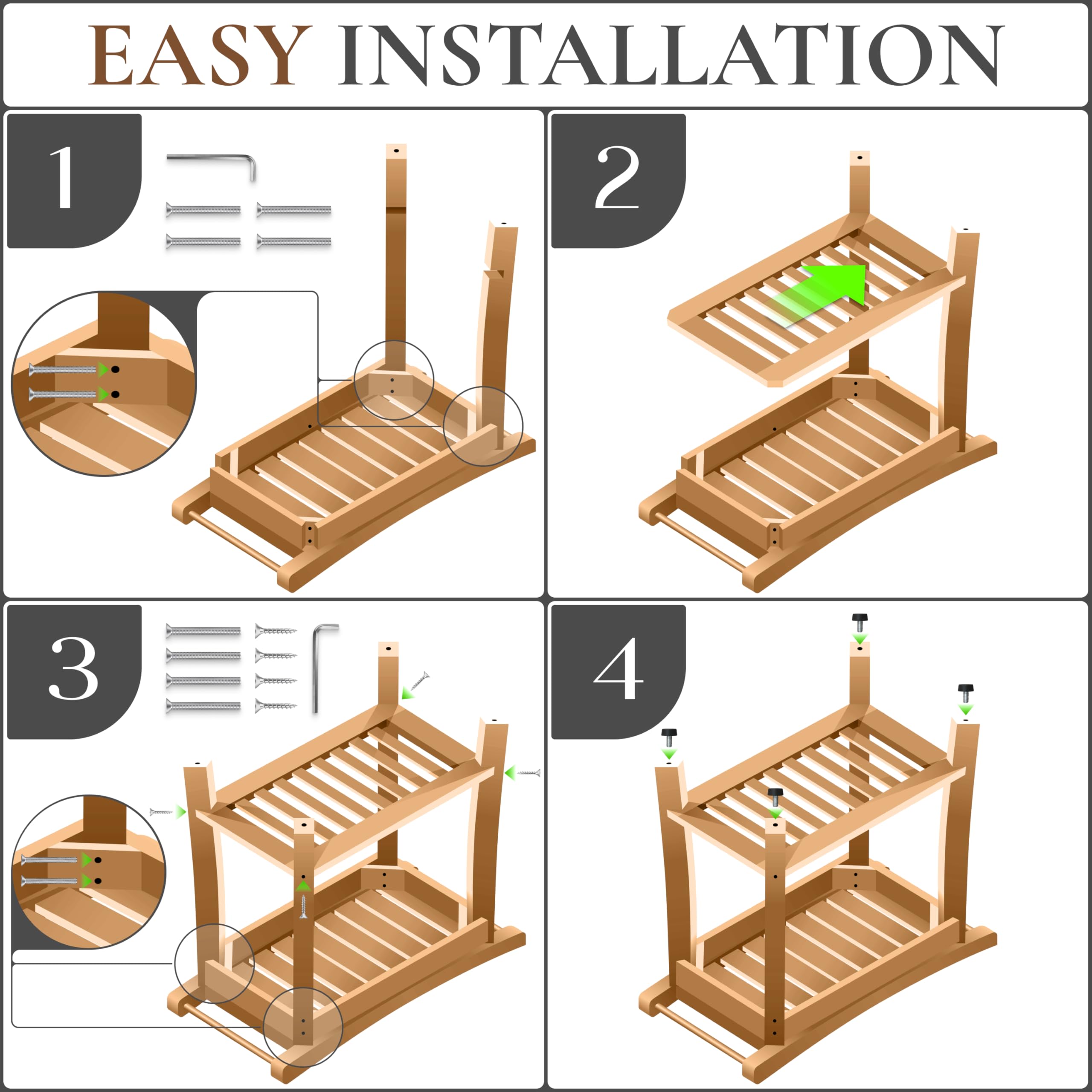 EASY INSTALLATION

1

2

3

4