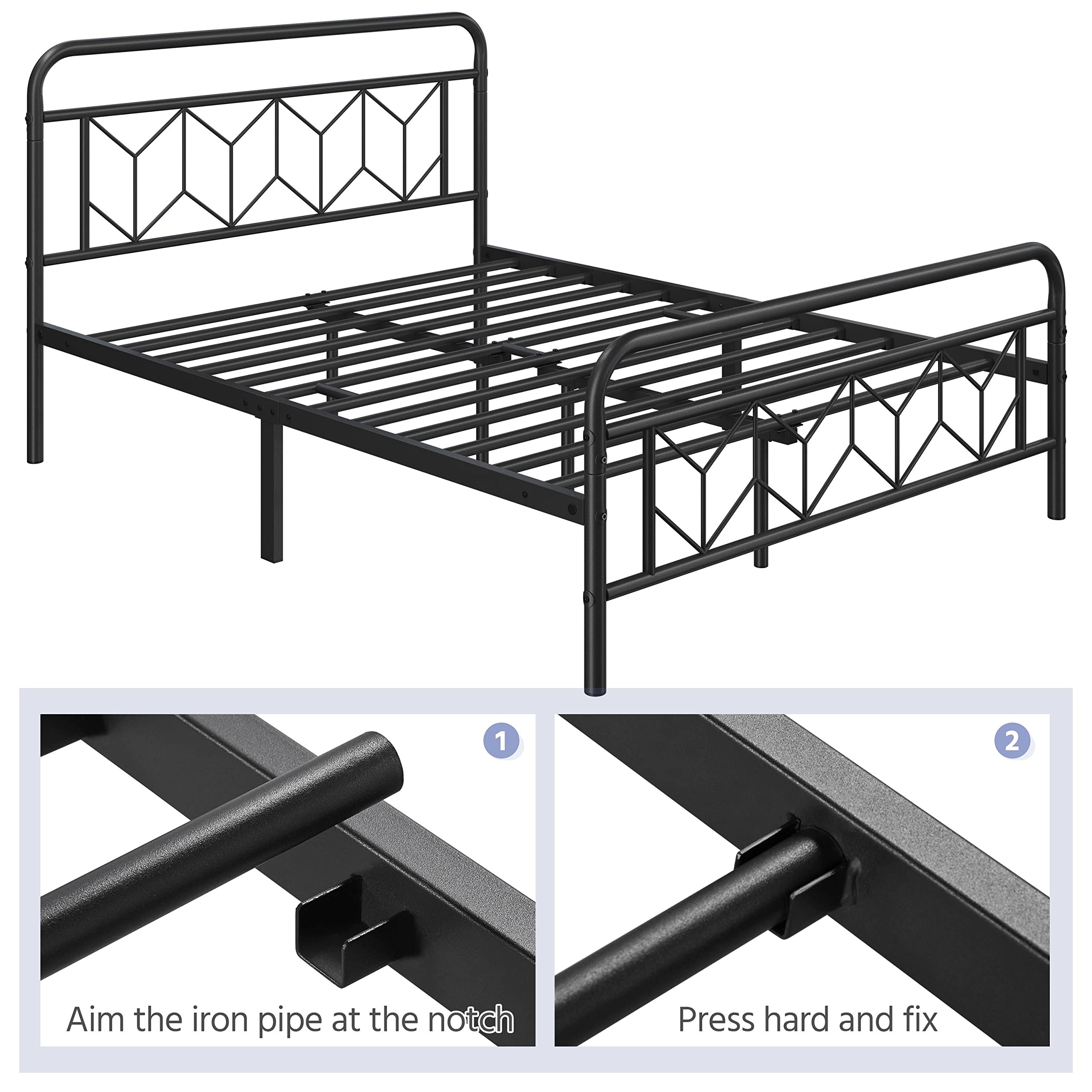 1

Aim the iron pipe at the notch

2

Press hard and fix