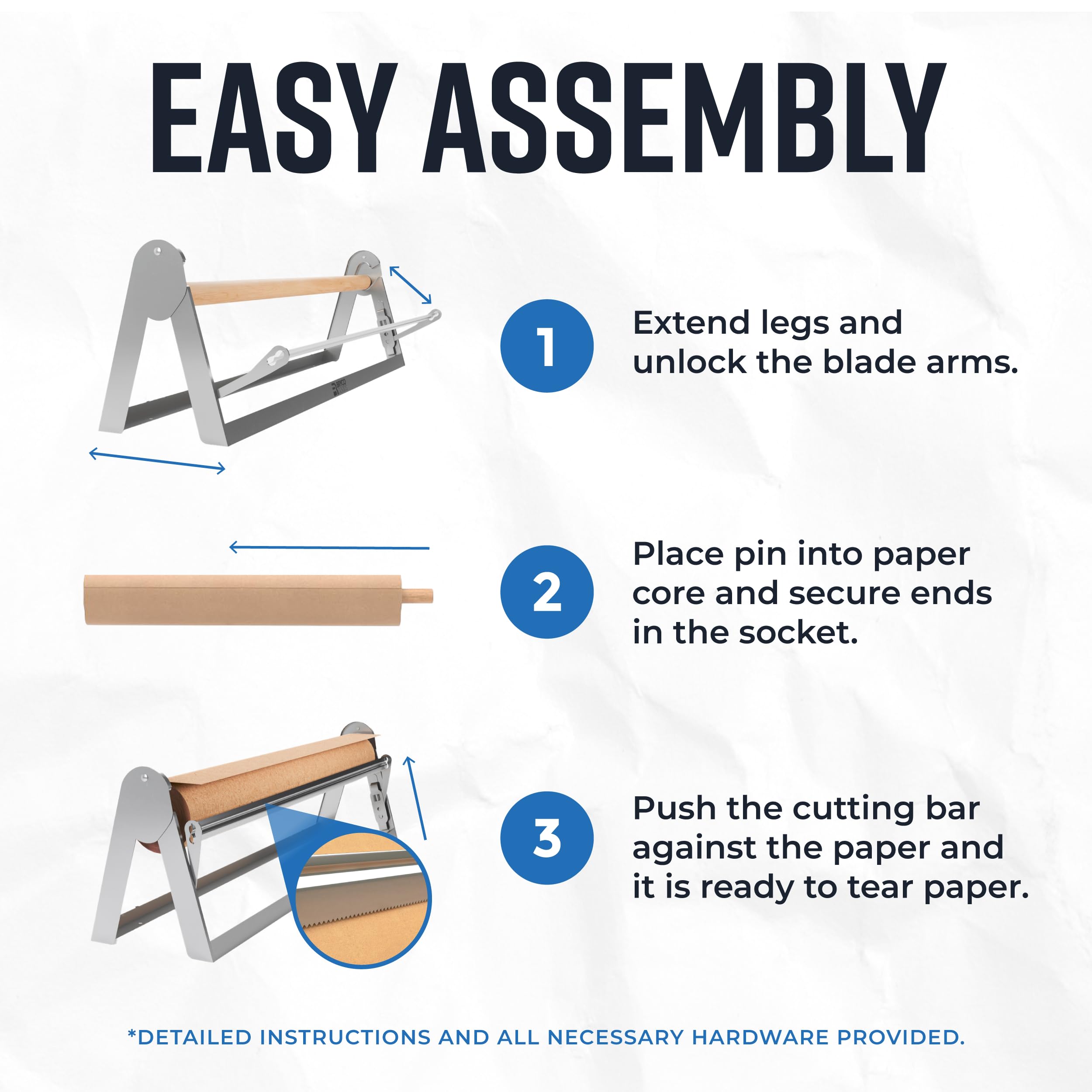 EASY ASSEMBLY

1

Extend legs and unlock the blade arms.

2

Place pin into paper core and secure ends in the socket.

3

Push the cutting bar against the paper and it is ready to tear paper.

*DETAILED INSTRUCTIONS AND ALL NECESSARY HARDWARE PROVIDED.