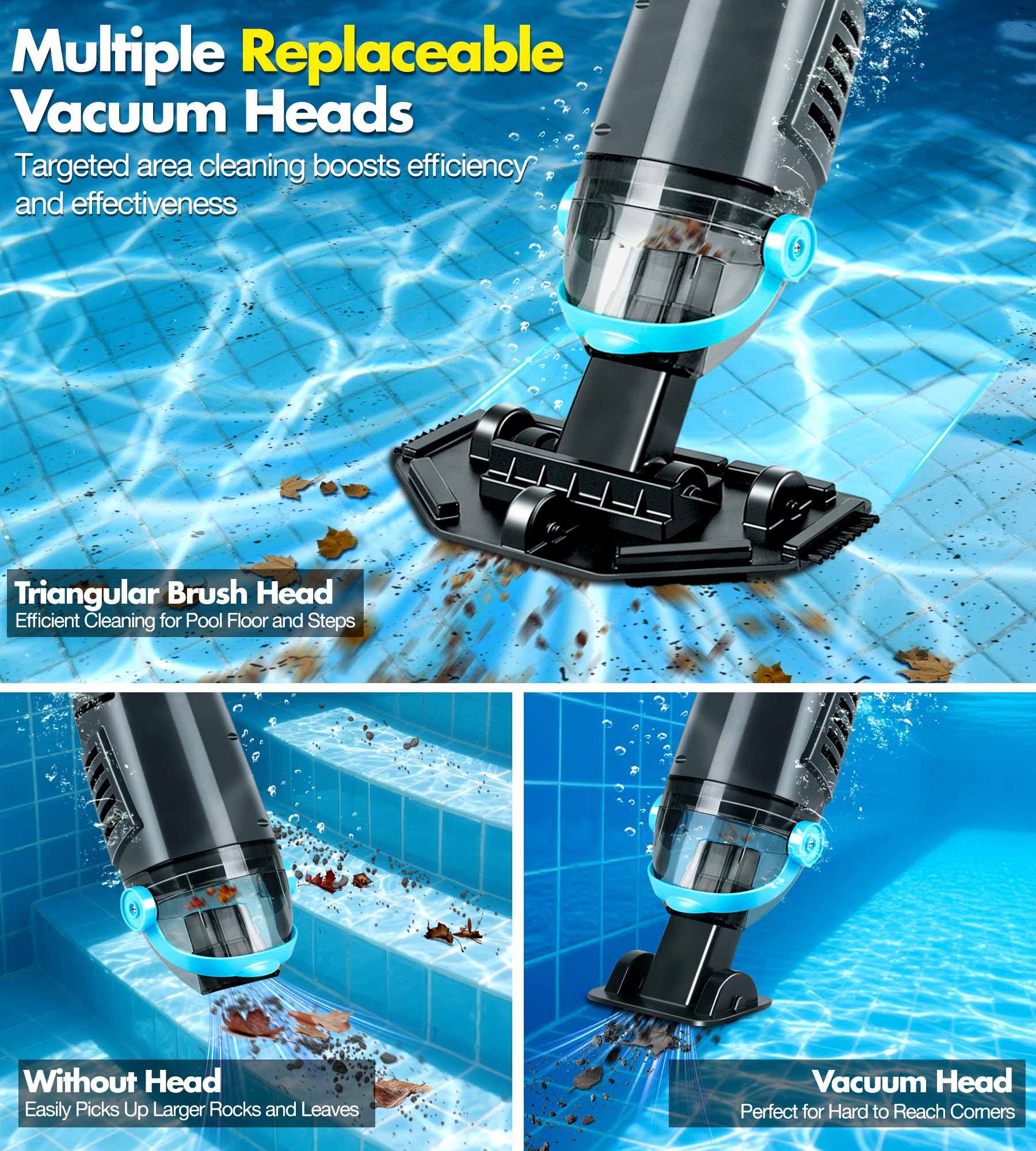 Multiple Replaceable Vacuum Heads

Targeted area cleaning boosts efficiency and effectiveness

Triangular Brush Head
Efficient Cleaning for Pool Floor and Steps

Without Head
Easily Picks Up Larger Rocks and Leaves

Vacuum Head
Perfect for Hard to Reach Corners