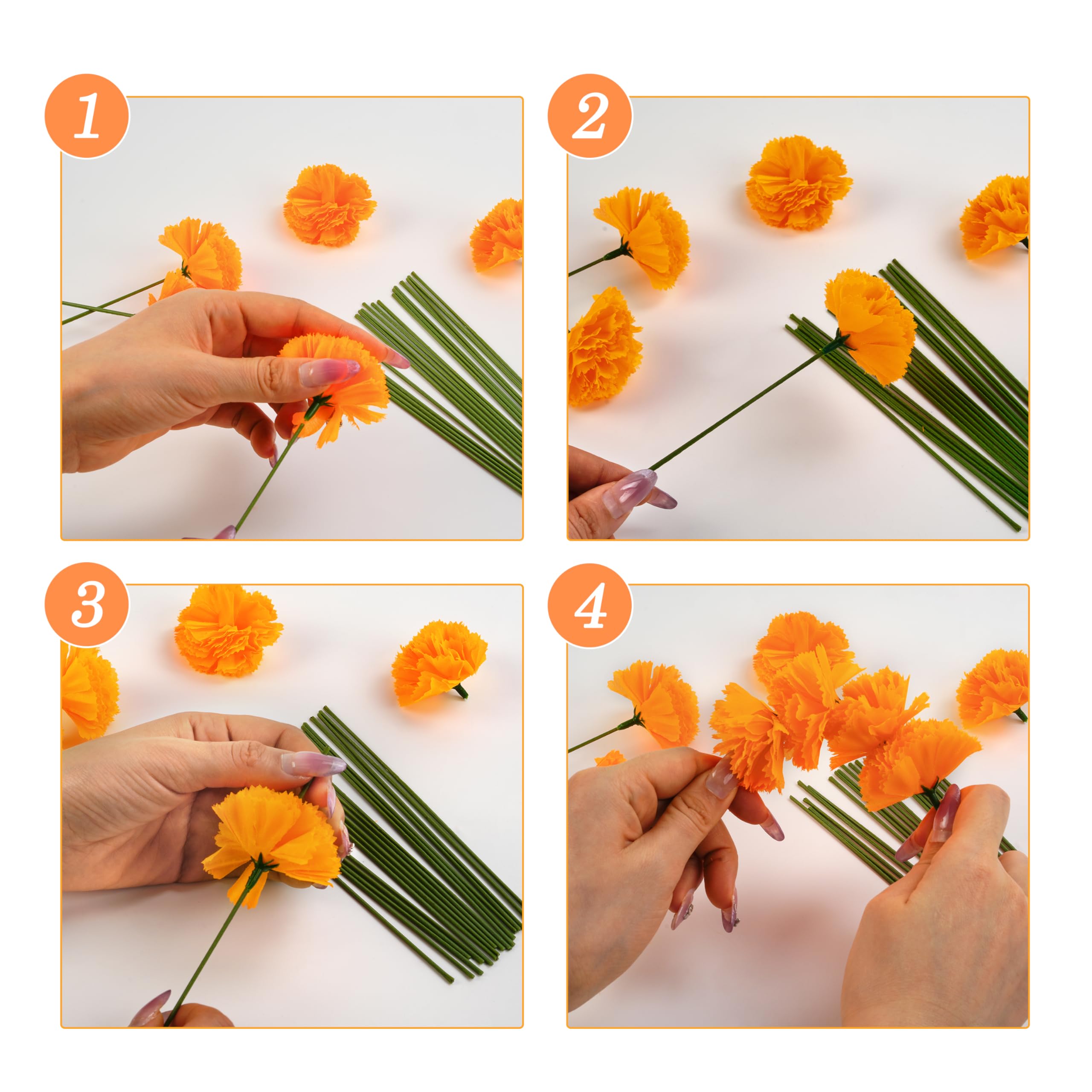 1

2

3

4