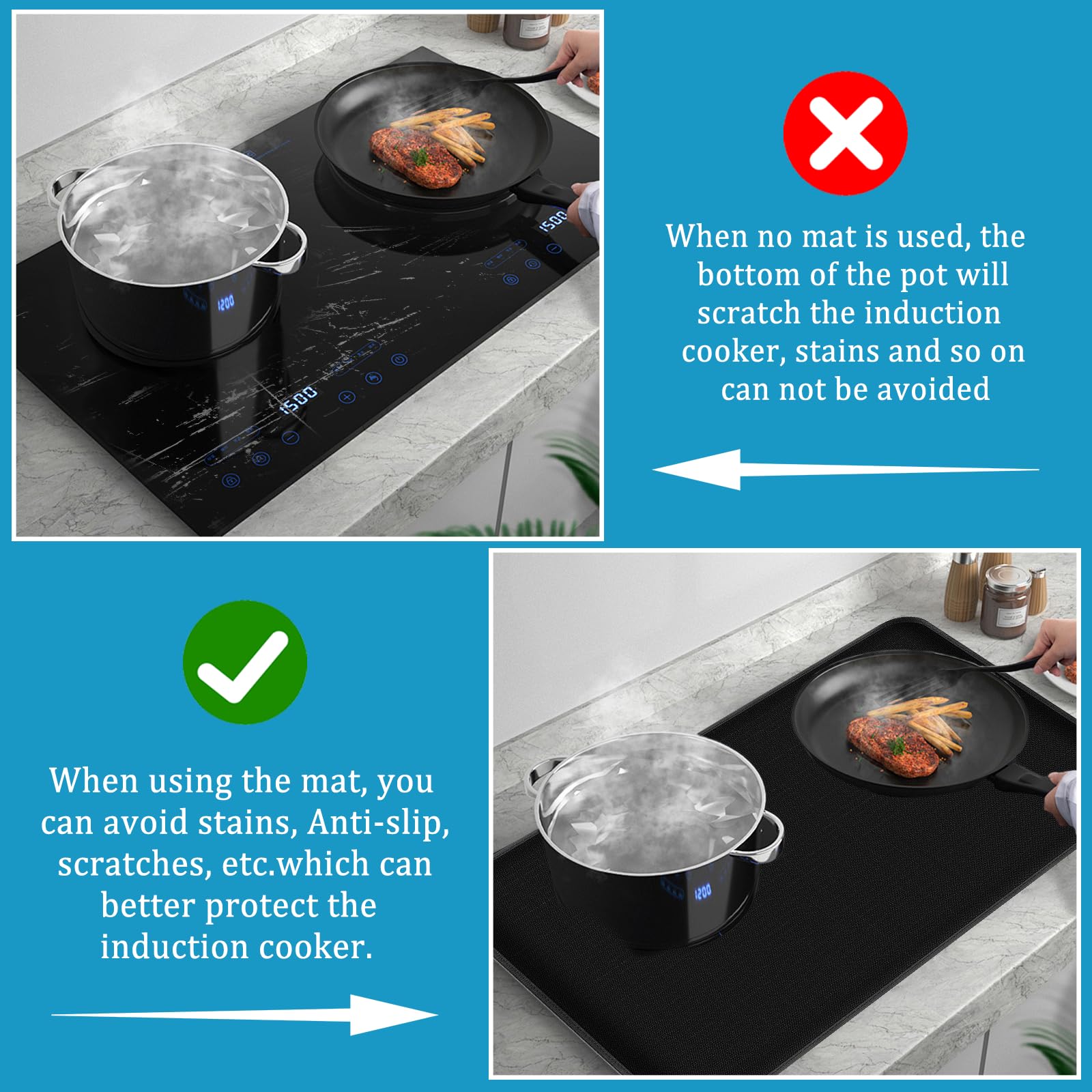 1200

1500

1500

When no mat is used, the bottom of the pot will scratch the induction cooker, stains and so on can not be avoided

When using the mat, you can avoid stains, Anti-slip, scratches, etc.which can better protect the induction cooker.

1200