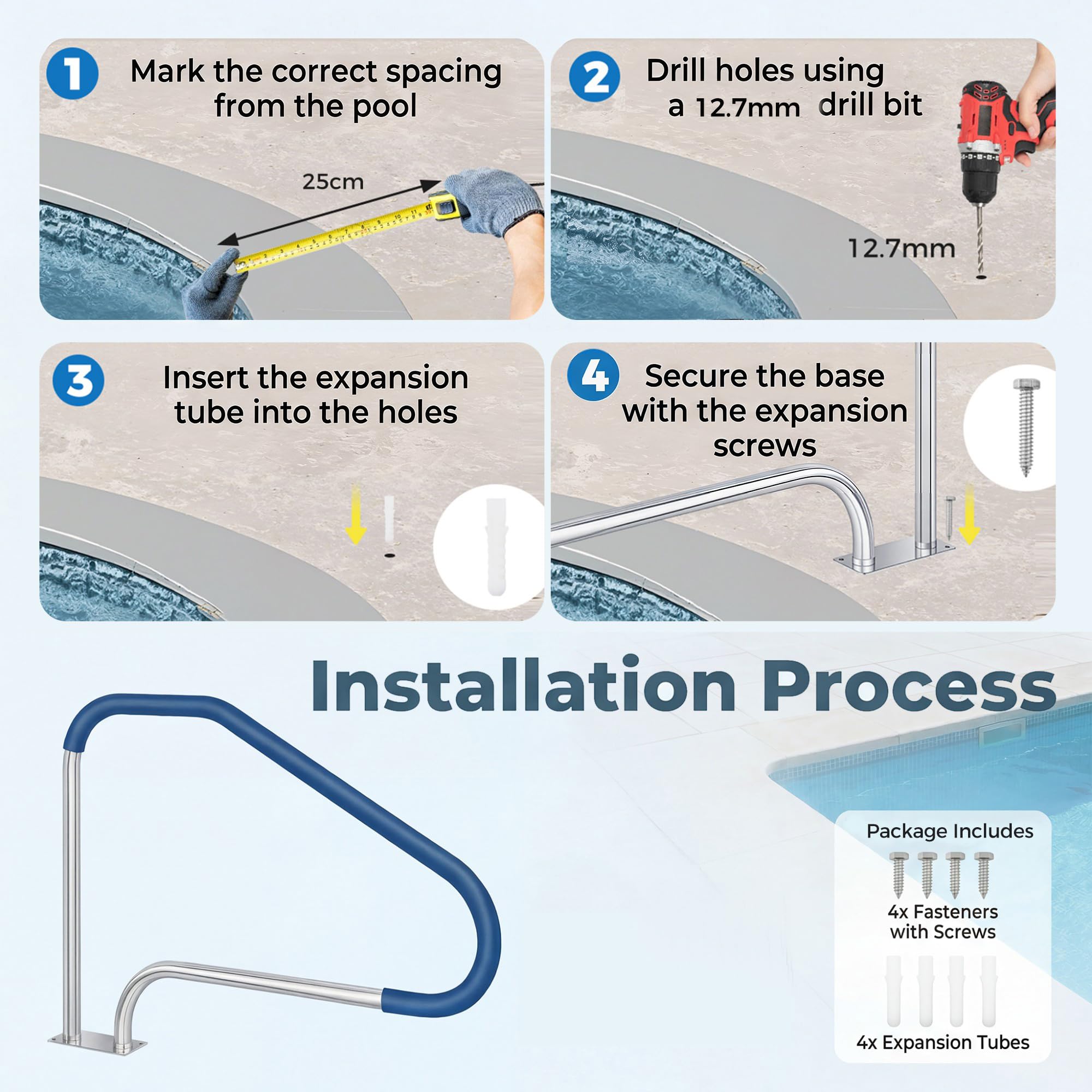 1 Mark the correct spacing from the pool

25cm

2 Drill holes using a 12.7mm drill bit

12.7mm

3 Insert the expansion tube into the holes

4 Secure the base with the expansion screws

Installation Process

Package Includes

4x Fasteners with Screws

4x Expansion Tubes