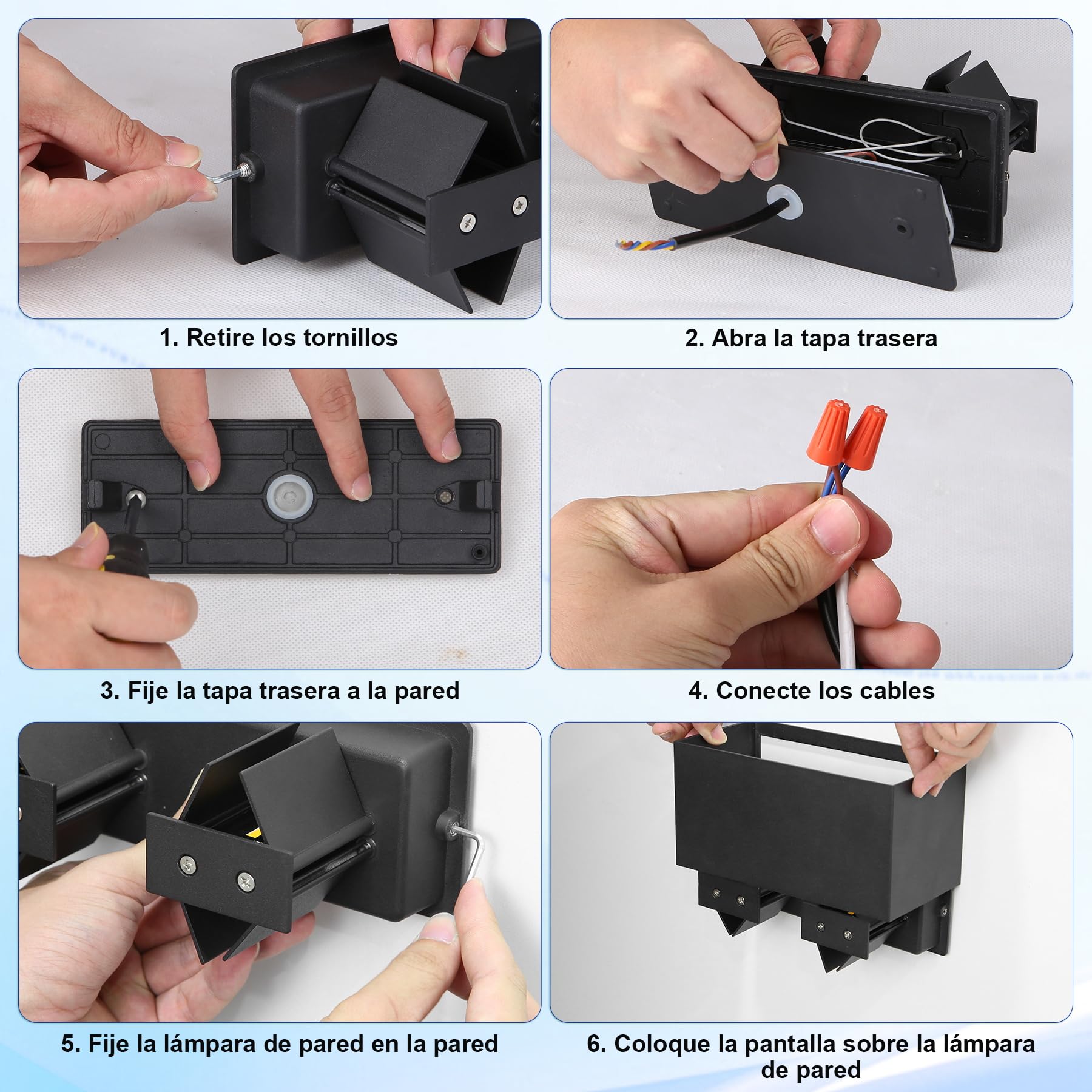 1. Retire los tornillos

2. Abra la tapa trasera

3. Fije la tapa trasera a la pared

4. Conecte los cables

5. Fije la lámpara de pared en la pared

6. Coloque la pantalla sobre la lámpara de pared