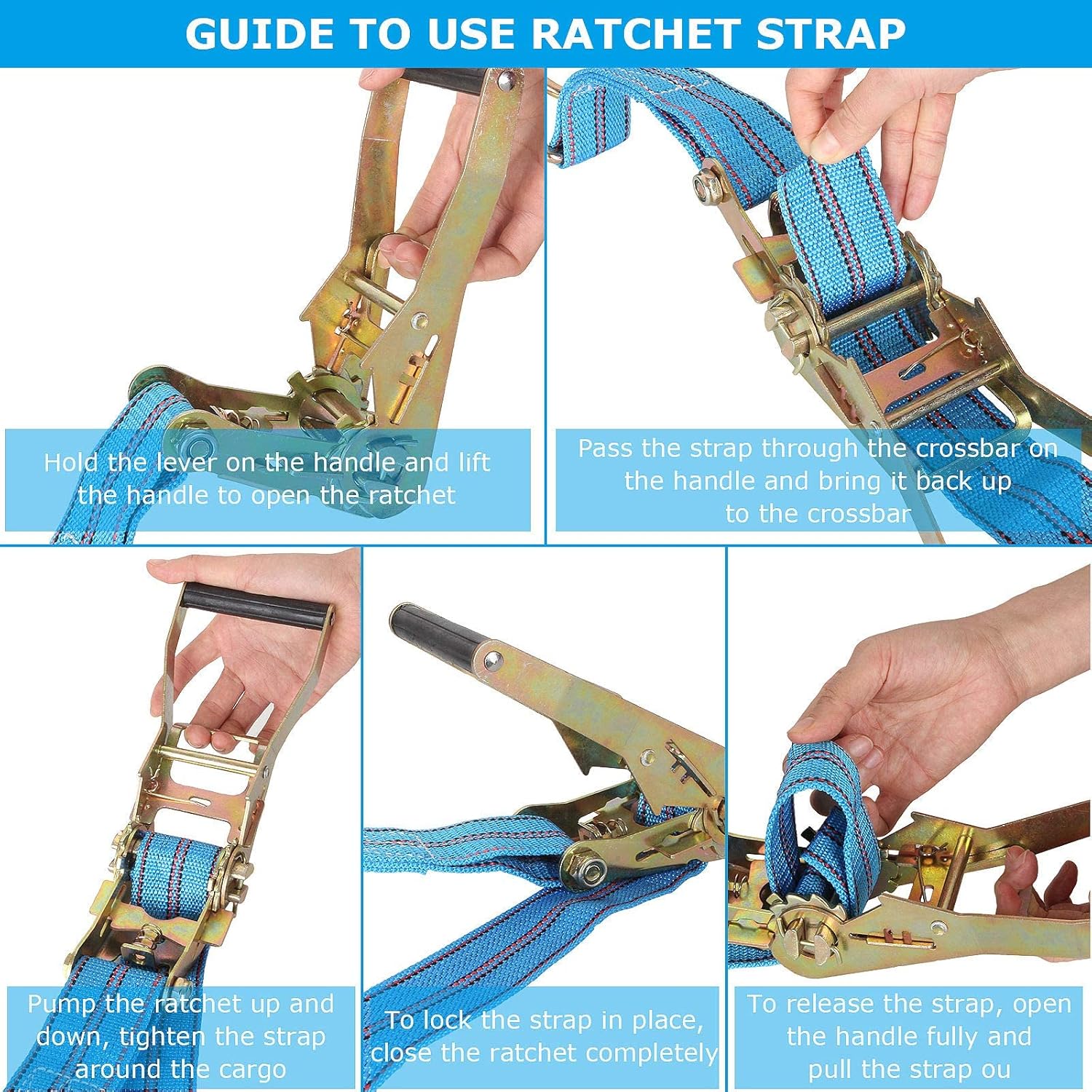 GUIDE TO USE RATCHET STRAP

Hold the lever on the handle and lift the handle to open the ratchet

Pass the strap through the crossbar on the handle and bring it back up to the crossbar

Pump the ratchet up and down, tighten the strap around the cargo

To lock the strap in place, close the ratchet completely

To release the strap, open the handle fully and pull the strap ou