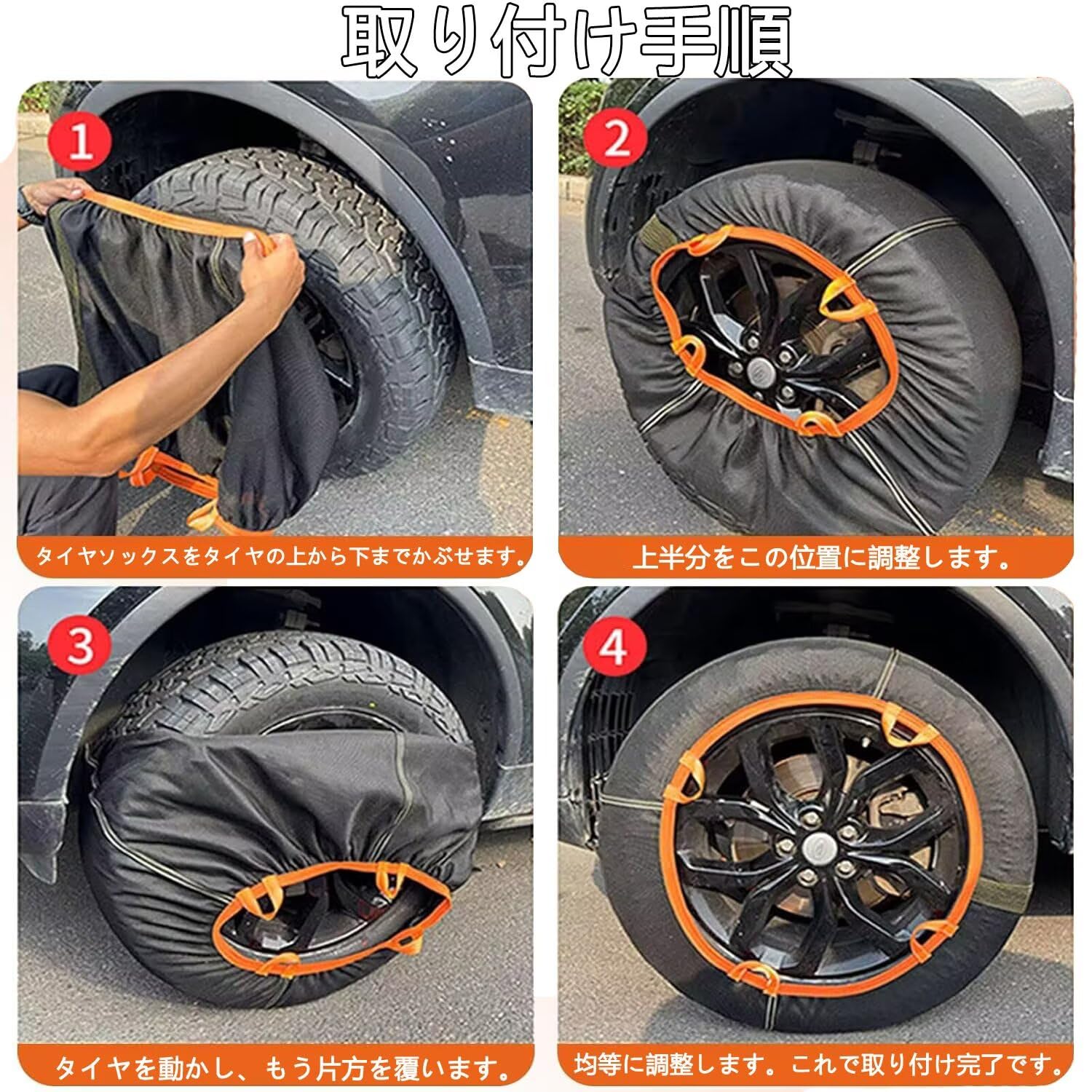 取り付け手順

1
タイヤソックスをタイヤの上から下までかぶせます。

2
上半分をこの位置に調整します。

3
タイヤを動かし、もう片方を覆います。

4
均等に調整します。これで取り付け完了です。