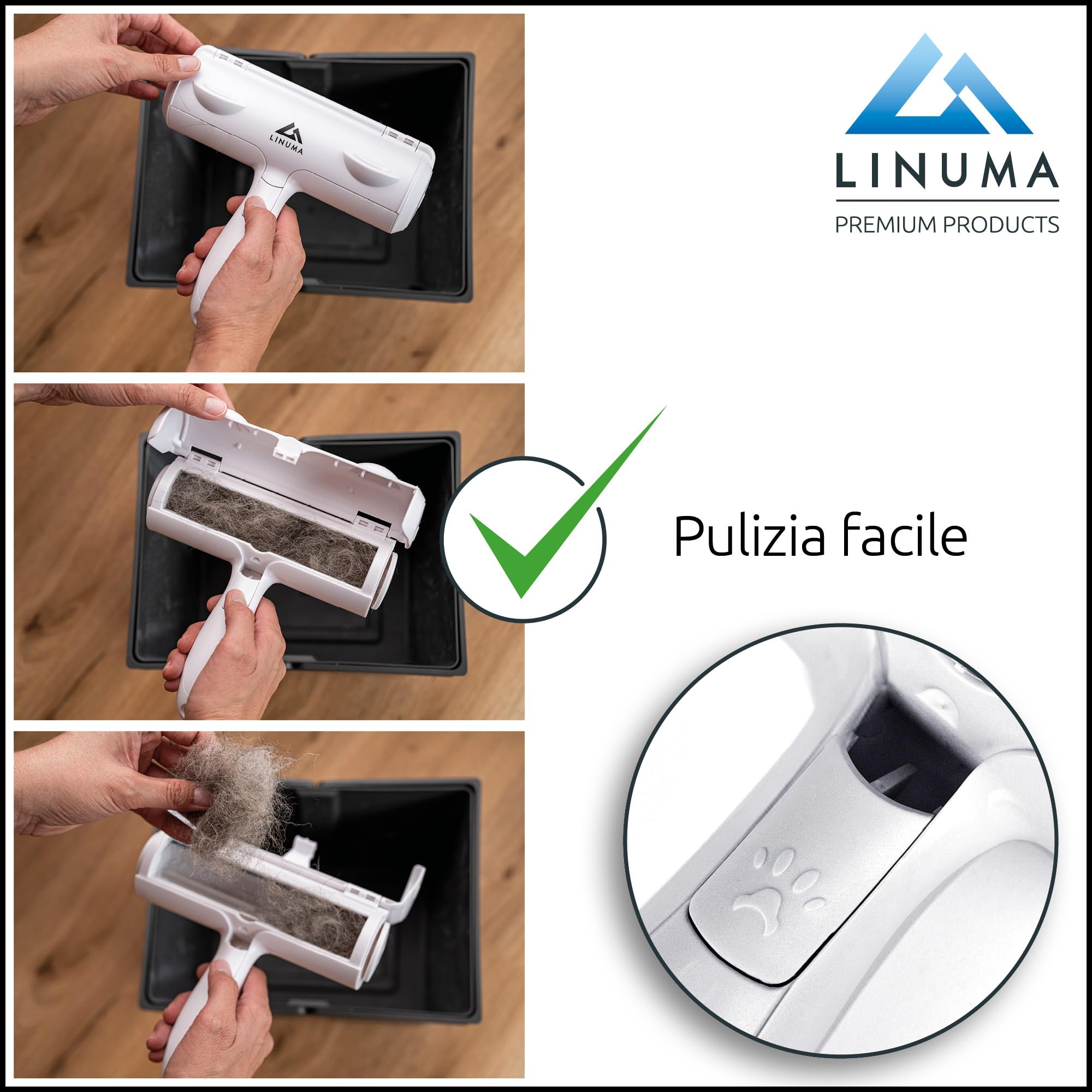 LINUMA

LINUMA
PREMIUM PRODUCTS

Pulizia facile