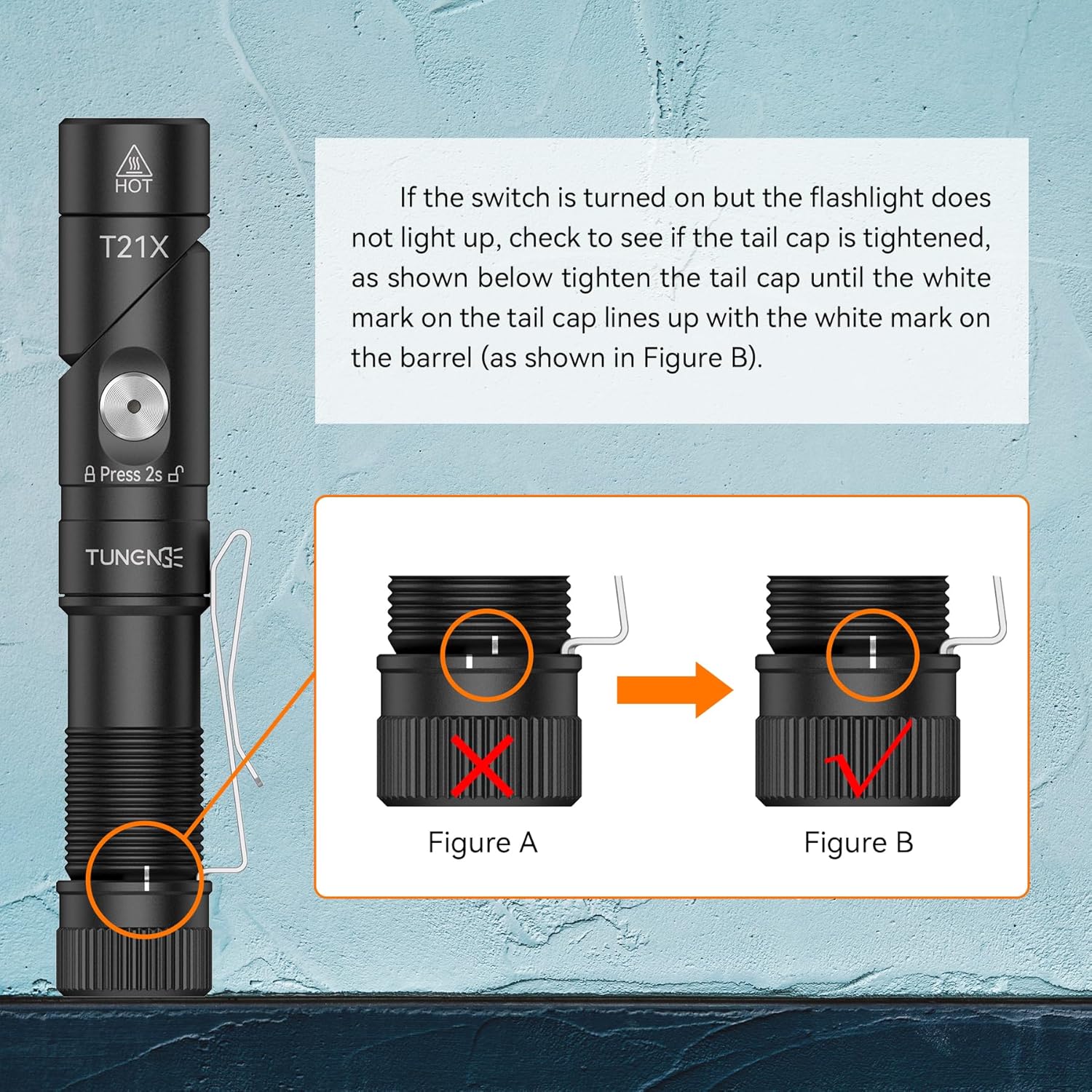 HOT

T21X

Press 2s

TUNENGE

If the switch is turned on but the flashlight does not light up, check to see if the tail cap is tightened, as shown below tighten the tail cap until the white mark on the tail cap lines up with the white mark on the barrel (as shown in Figure B).

Figure A

Figure B