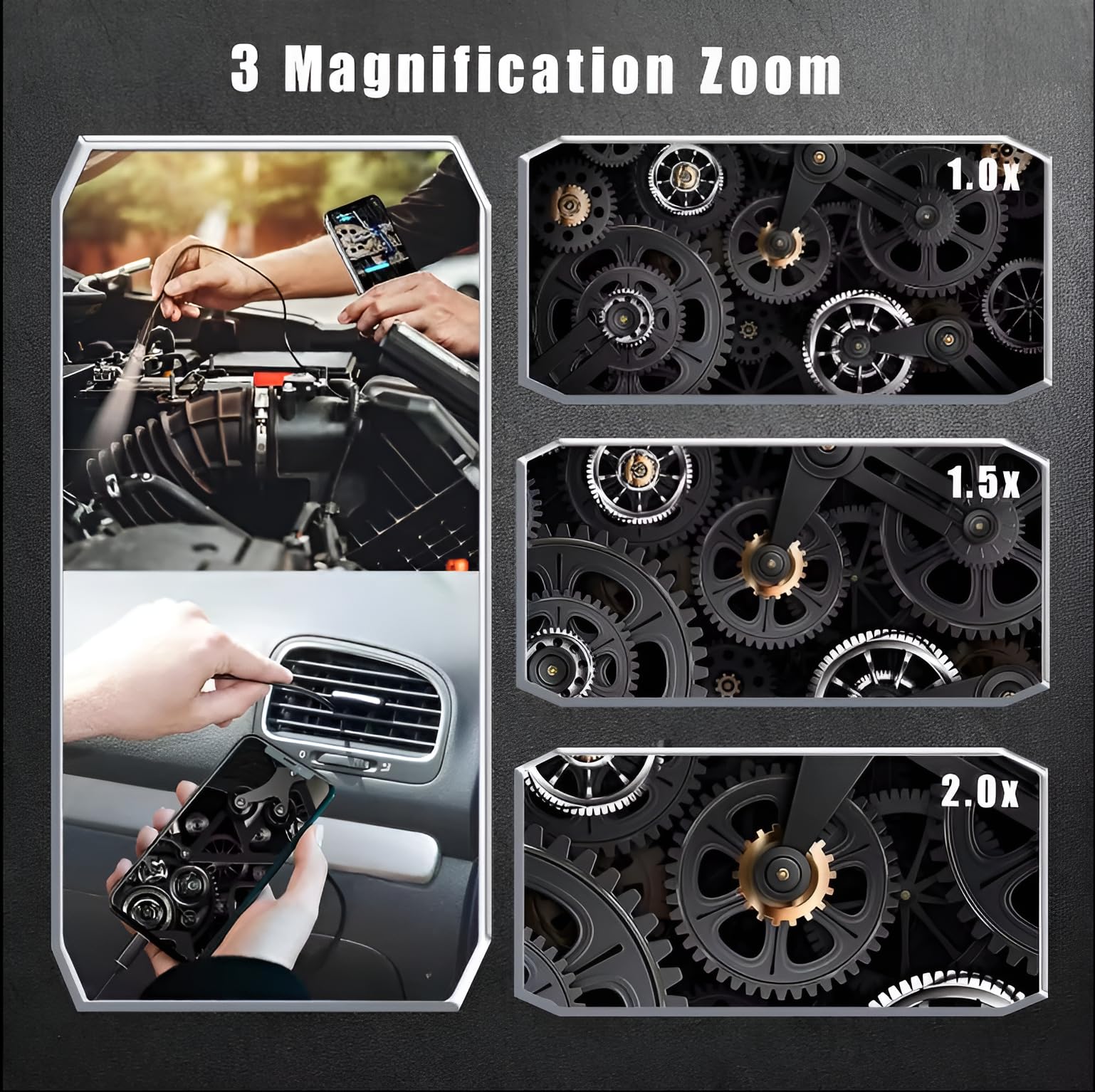 3 Magnification Zoom

1.0x

1.5x

2.0x