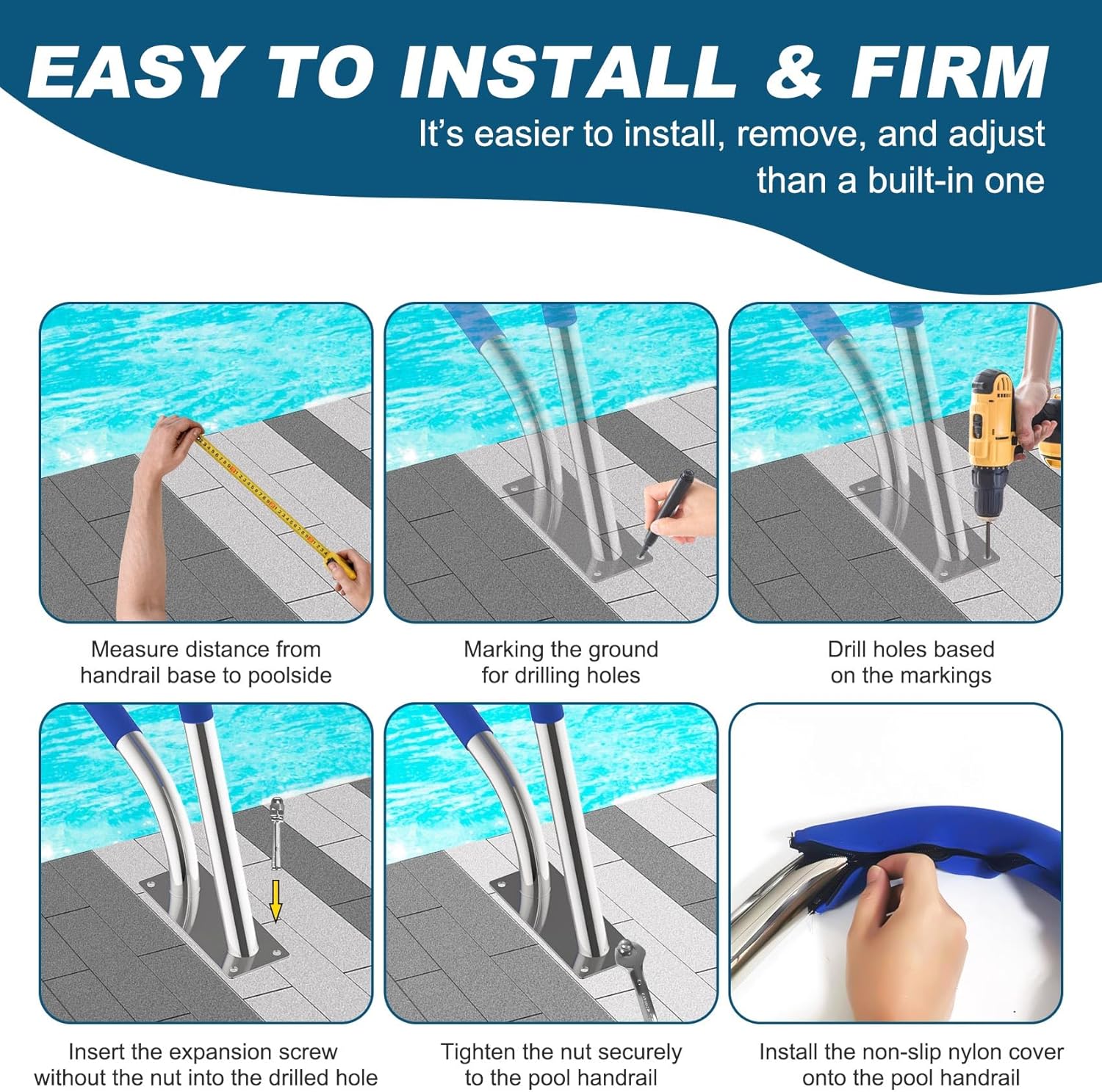 EASY TO INSTALL & FIRM

It's easier to install, remove, and adjust than a built-in one

Measure distance from handrail base to poolside

Marking the ground for drilling holes

Drill holes based on the markings

Insert the expansion screw without the nut into the drilled hole

Tighten the nut securely to the pool handrail

Install the non-slip nylon cover onto the pool handrail