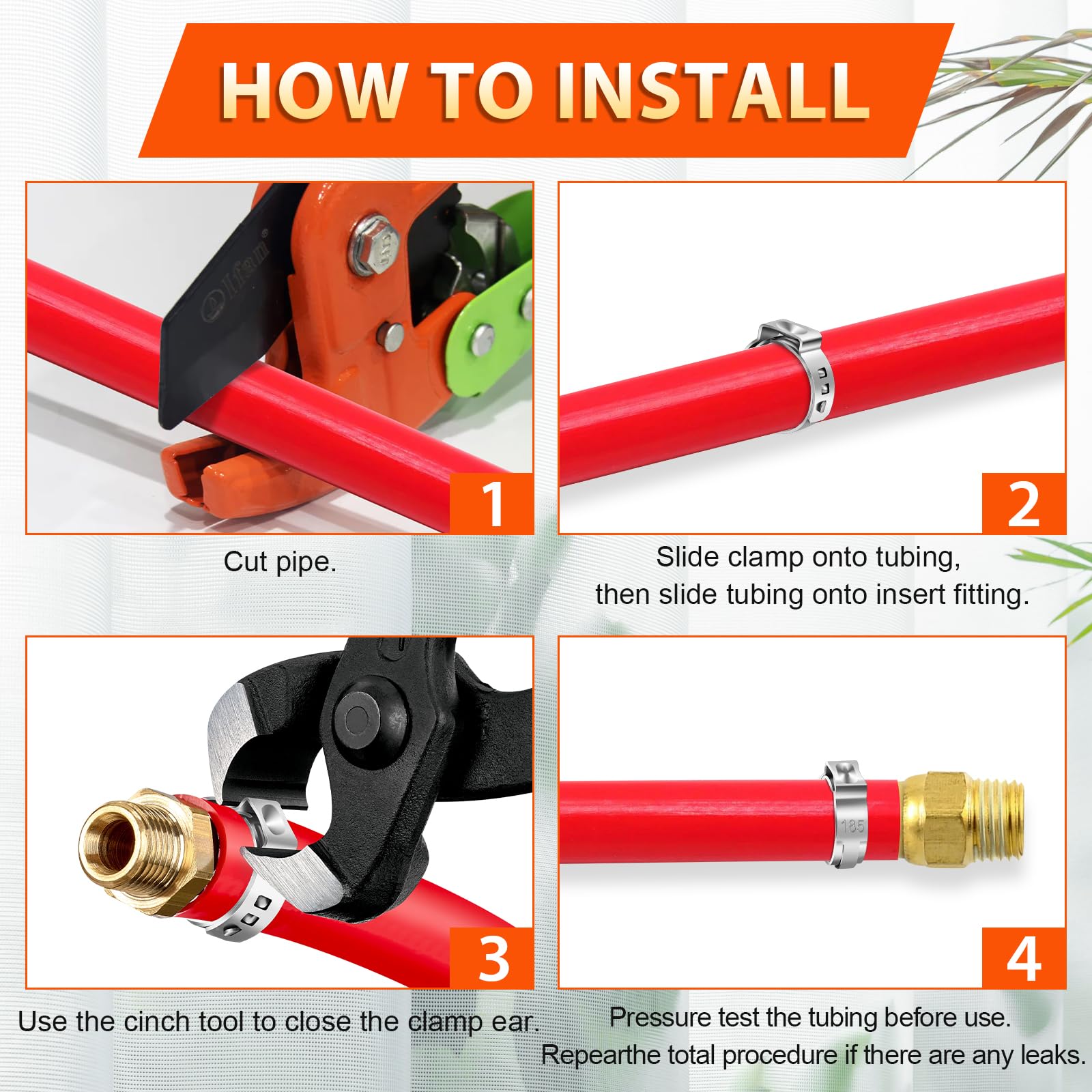 HOW TO INSTALL

Ifan

1

Cut pipe.

2

Slide clamp onto tubing, then slide tubing onto insert fitting.

3

Use the cinch tool to close the clamp ear.

185

4

Pressure test the tubing before use. Repearthe total procedure if there are any leaks.