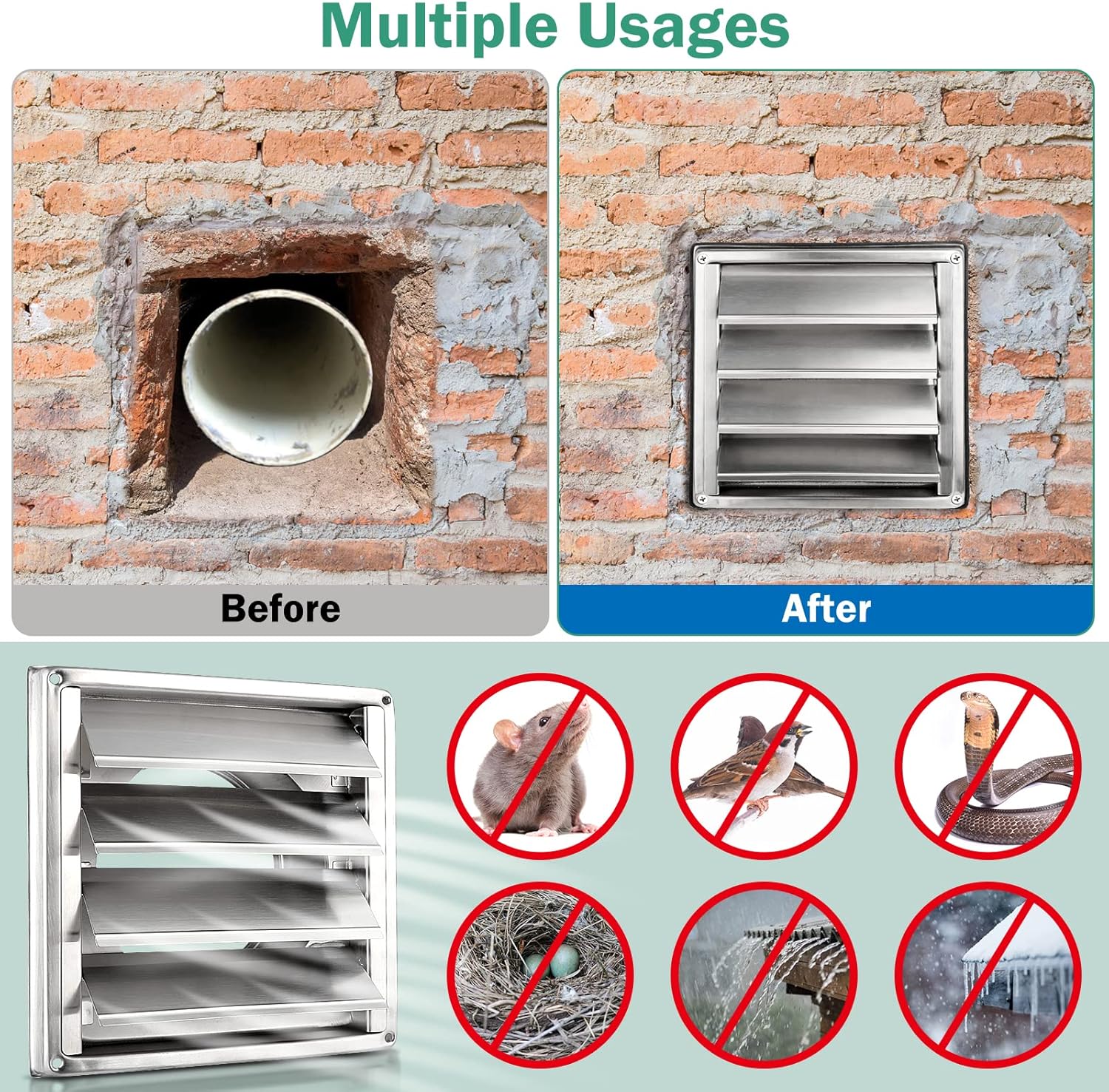 Multiple Usages

Before

After