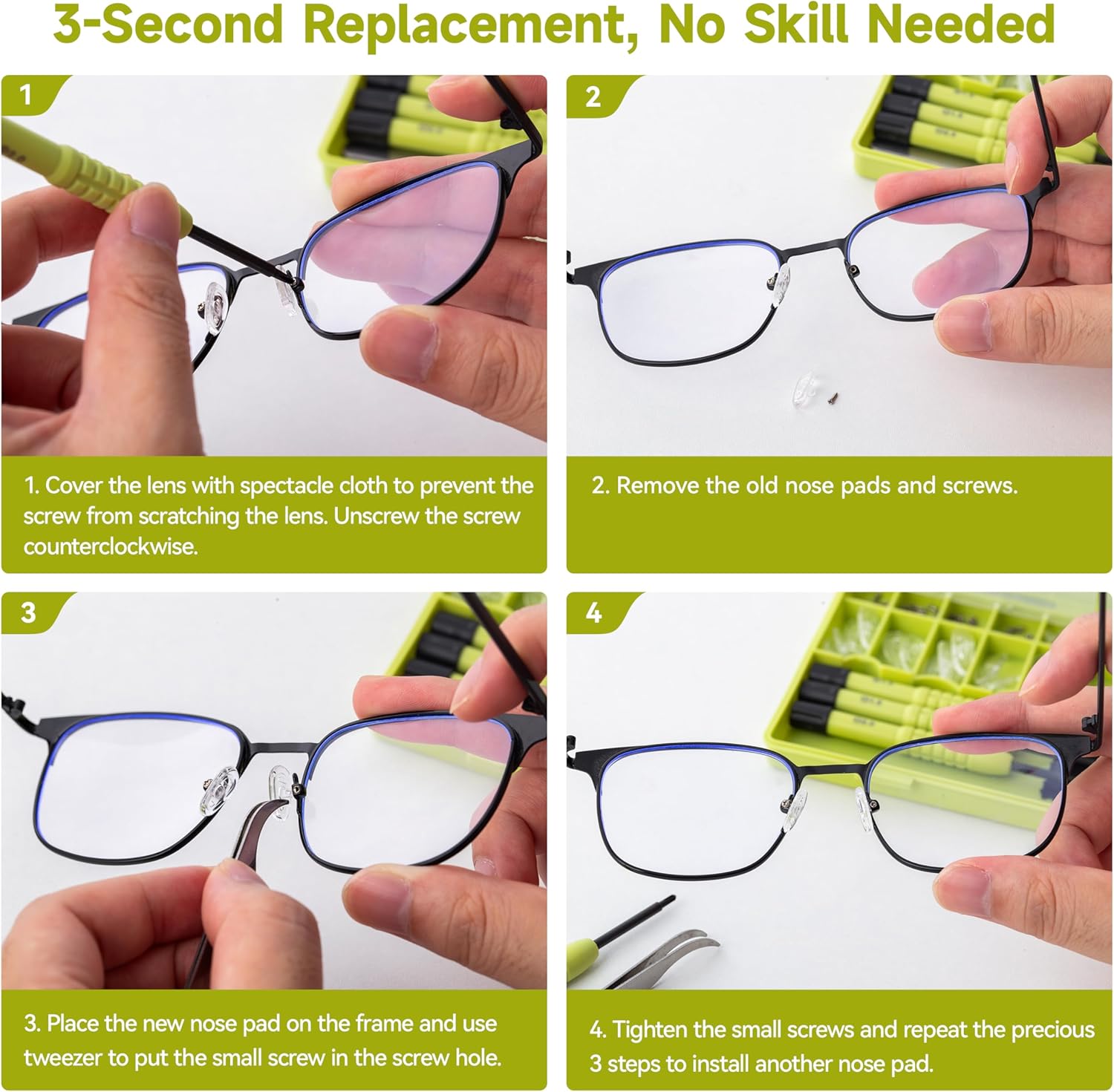 3-Second Replacement, No Skill Needed

1

1. Cover the lens with spectacle cloth to prevent the screw from scratching the lens. Unscrew the screw counterclockwise.

2

2. Remove the old nose pads and screws.

3

3. Place the new nose pad on the frame and use tweezer to put the small screw in the screw hole.

4

4. Tighten the small screws and repeat the precious 3 steps to install another nose pad.