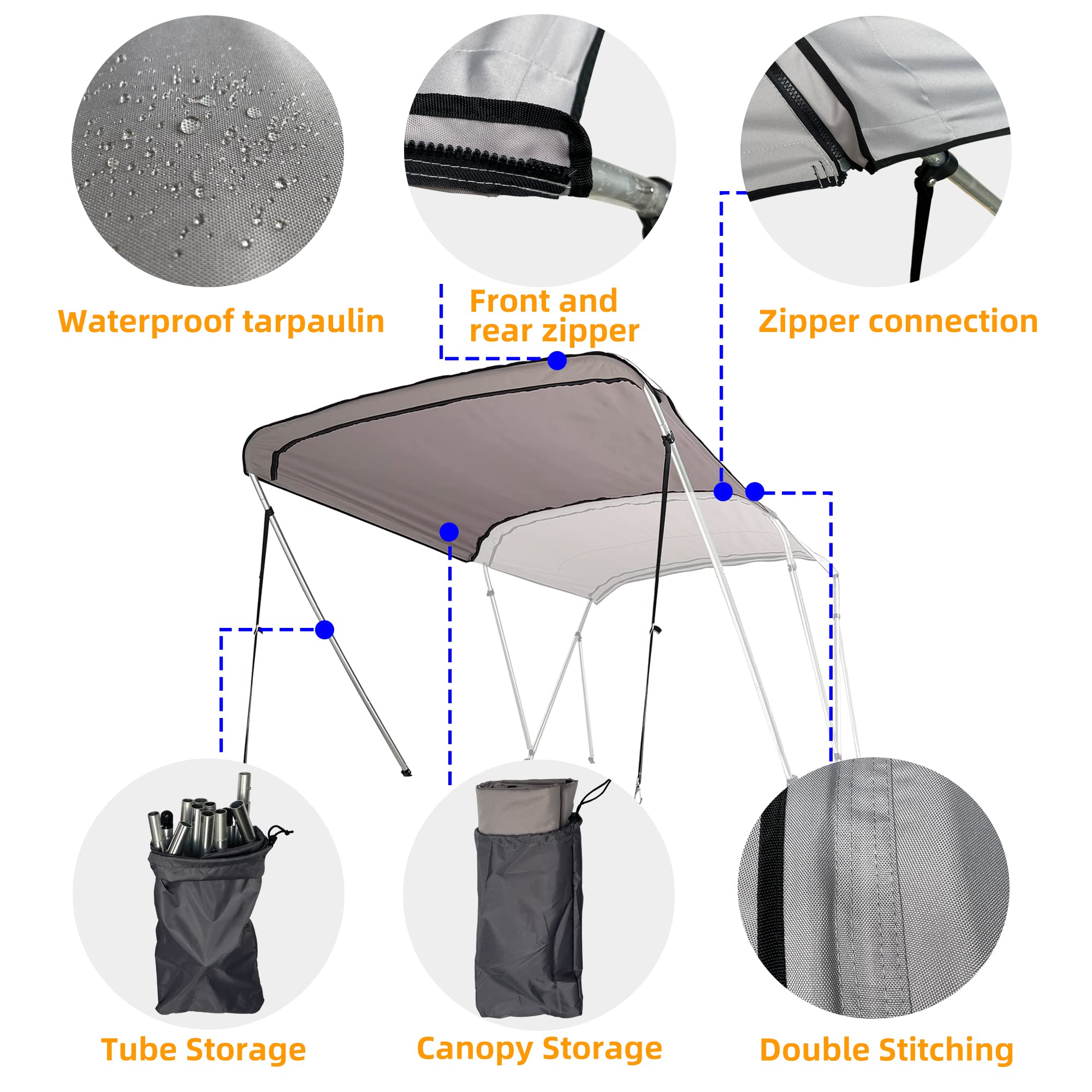 Waterproof tarpaulin

Front and rear zipper

Zipper connection

Tube Storage

Canopy Storage

Double Stitching