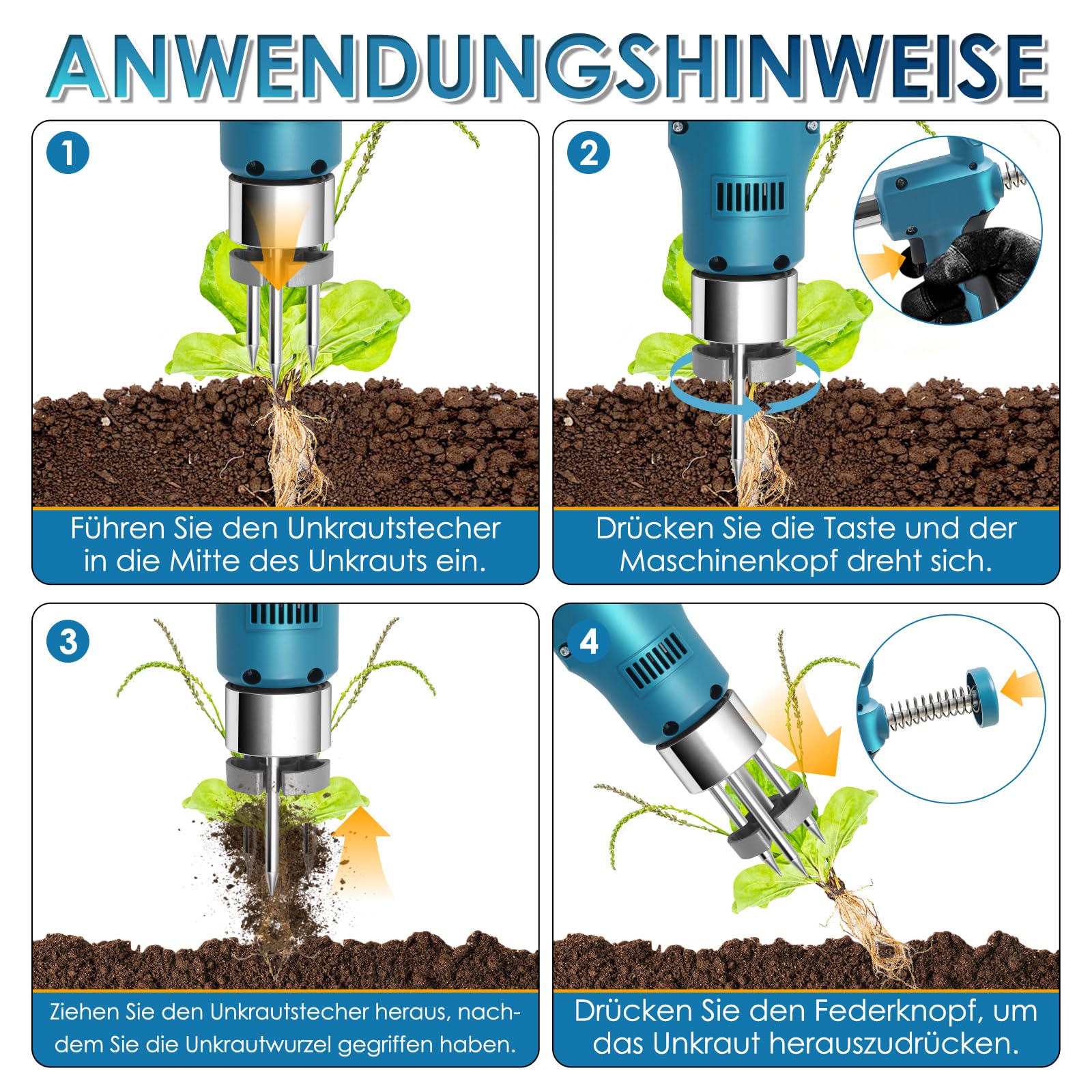 ANWENDUNGSHINWEISE

1

Führen Sie den Unkrautstecher in die Mitte des Unkrauts ein.

2

Drücken Sie die Taste und der Maschinenkopf dreht sich.

3

Ziehen Sie den Unkrautstecher heraus, nachdem Sie die Unkrautwurzel gegriffen haben.

4

Drücken Sie den Federknopf, um das Unkraut herauszudrücken.