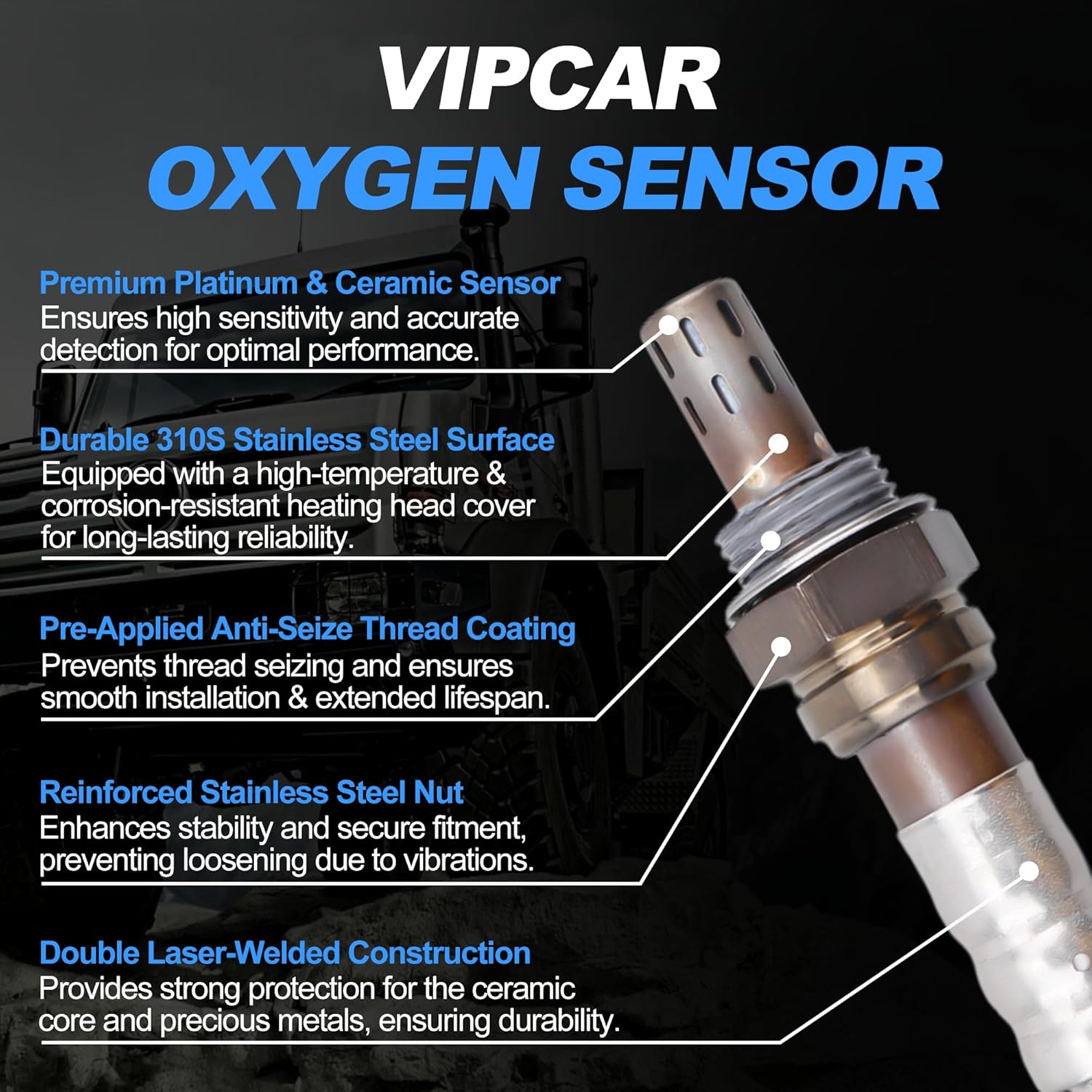 VIPCAR
OXYGEN SENSOR

Premium Platinum & Ceramic Sensor
Ensures high sensitivity and accurate detection for optimal performance.

Durable 310S Stainless Steel Surface
Equipped with a high-temperature & corrosion-resistant heating head cover for long-lasting reliability.

Pre-Applied Anti-Seize Thread Coating
Prevents thread seizing and ensures smooth installation & extended lifespan.

Reinforced Stainless Steel Nut
Enhances stability and secure fitment, preventing loosening due to vibrations.

Double Laser-Welded Construction
Provides strong protection for the ceramic core and precious metals, ensuring durability.