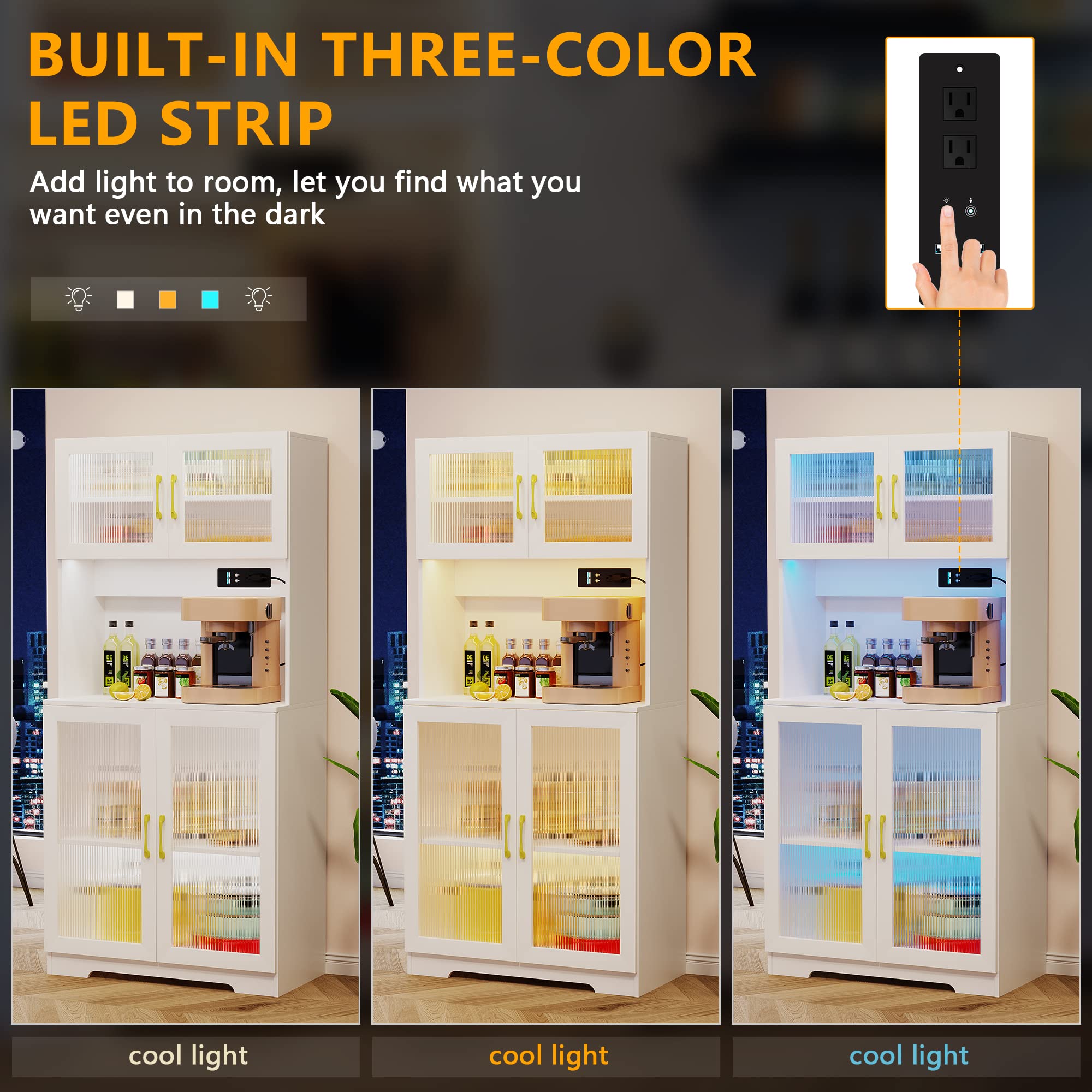 BUILT-IN THREE-COLOR LED STRIP

Add light to room, let you find what you want even in the dark

cool light

cool light

cool light