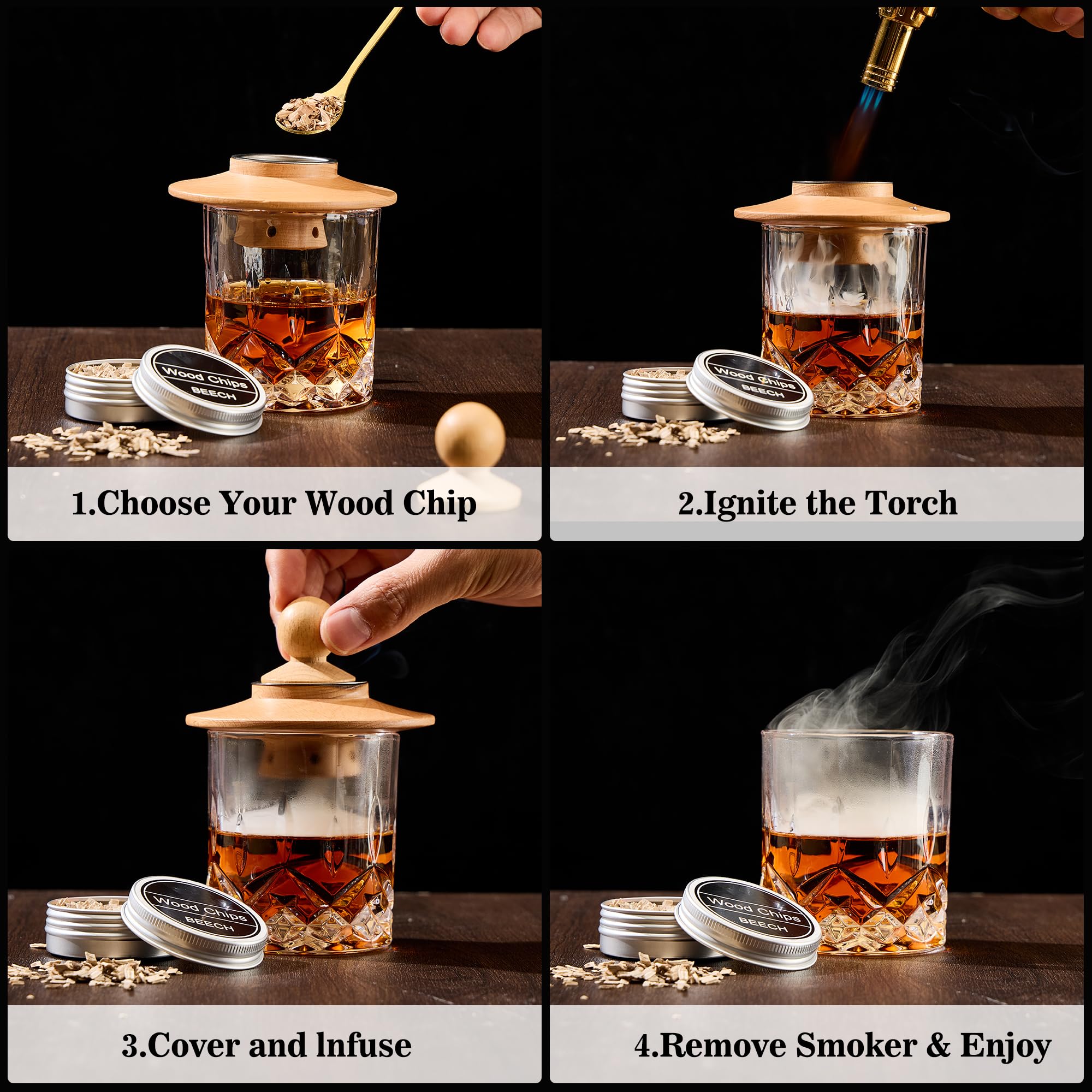 Wood Chips
BEECH

1.Choose Your Wood Chip

Wood Chips
BEECH

2.Ignite the Torch

Wood Chips
BEECH

3.Cover and lnfuse

Wood Chips
BEECH

4.Remove Smoker & Enjoy