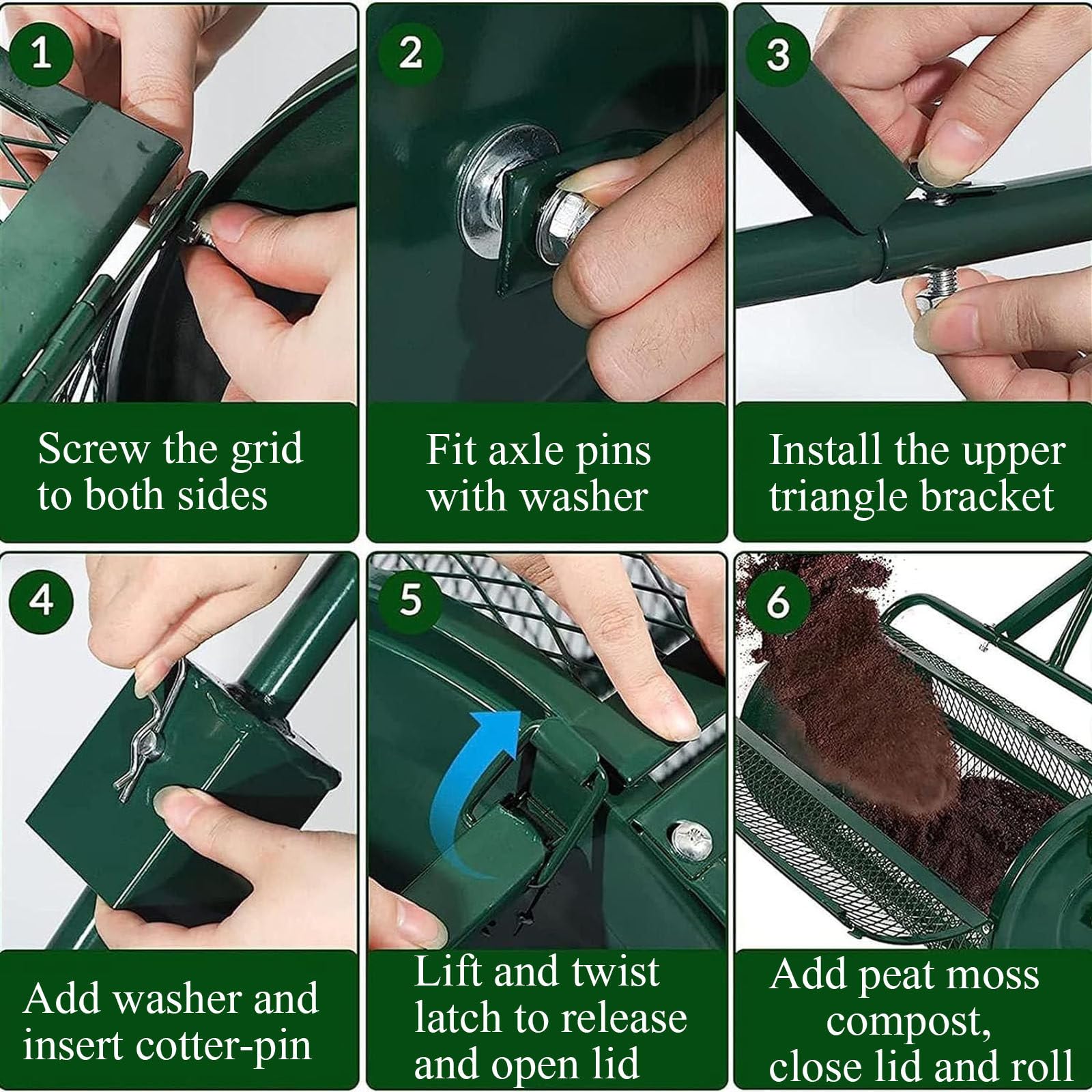 1

Screw the grid to both sides

2

Fit axle pins with washer

3

Install the upper triangle bracket

4

Add washer and insert cotter-pin

5

Lift and twist latch to release and open lid

6

Add peat moss compost, close lid and roll