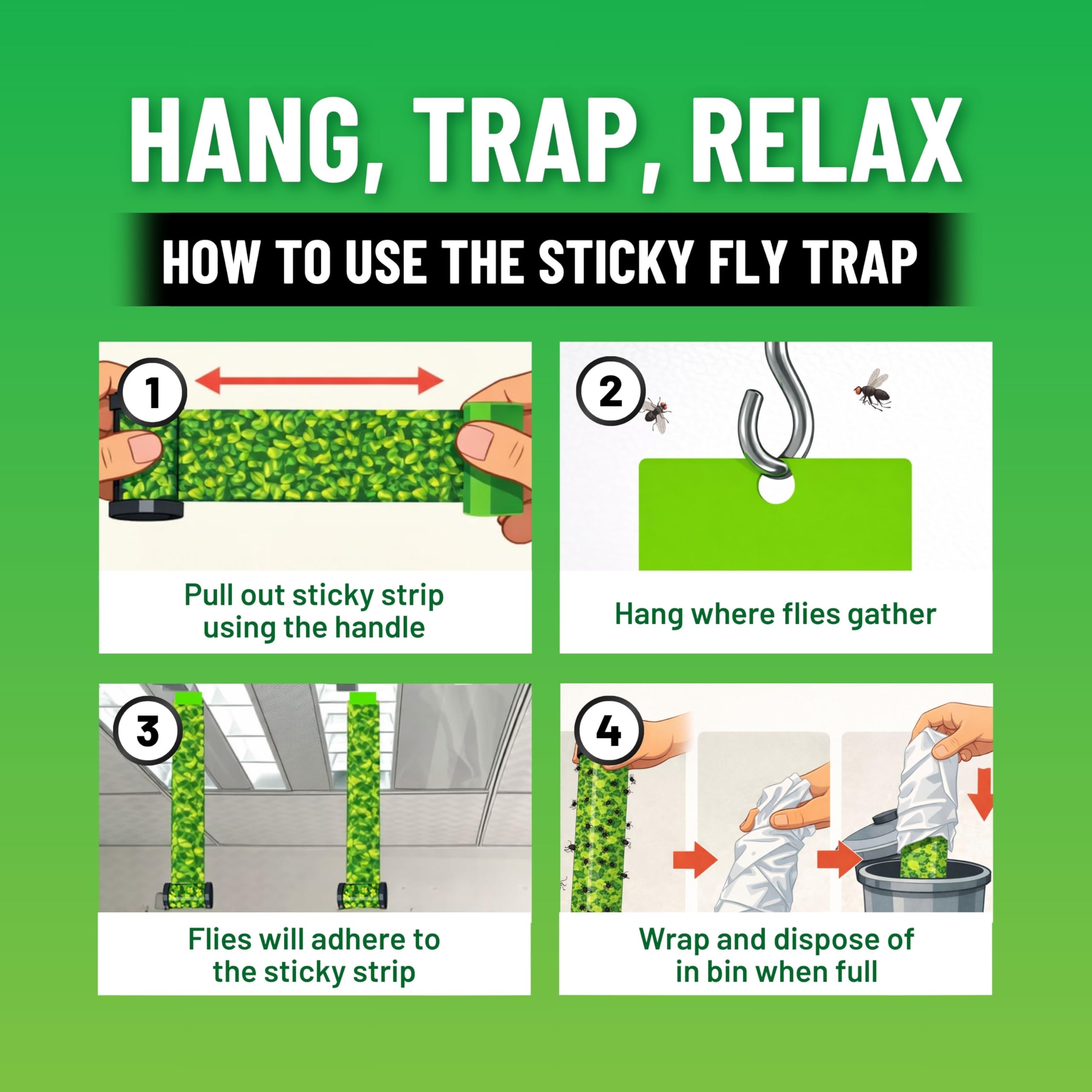 HANG, TRAP, RELAX

HOW TO USE THE STICKY FLY TRAP

1

Pull out sticky strip using the handle

2

Hang where flies gather

3

Flies will adhere to the sticky strip

4

Wrap and dispose of in bin when full