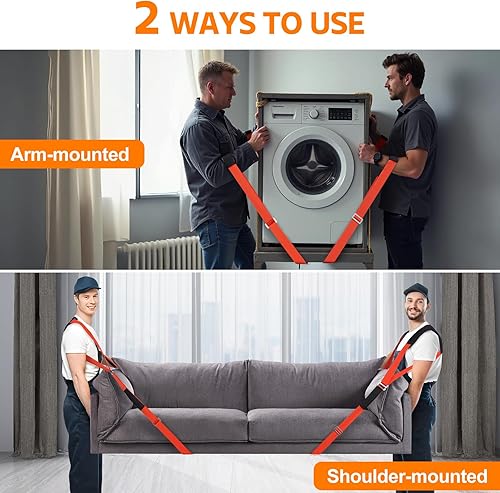 2 WAYS TO USE

Arm-mounted

Shoulder-mounted