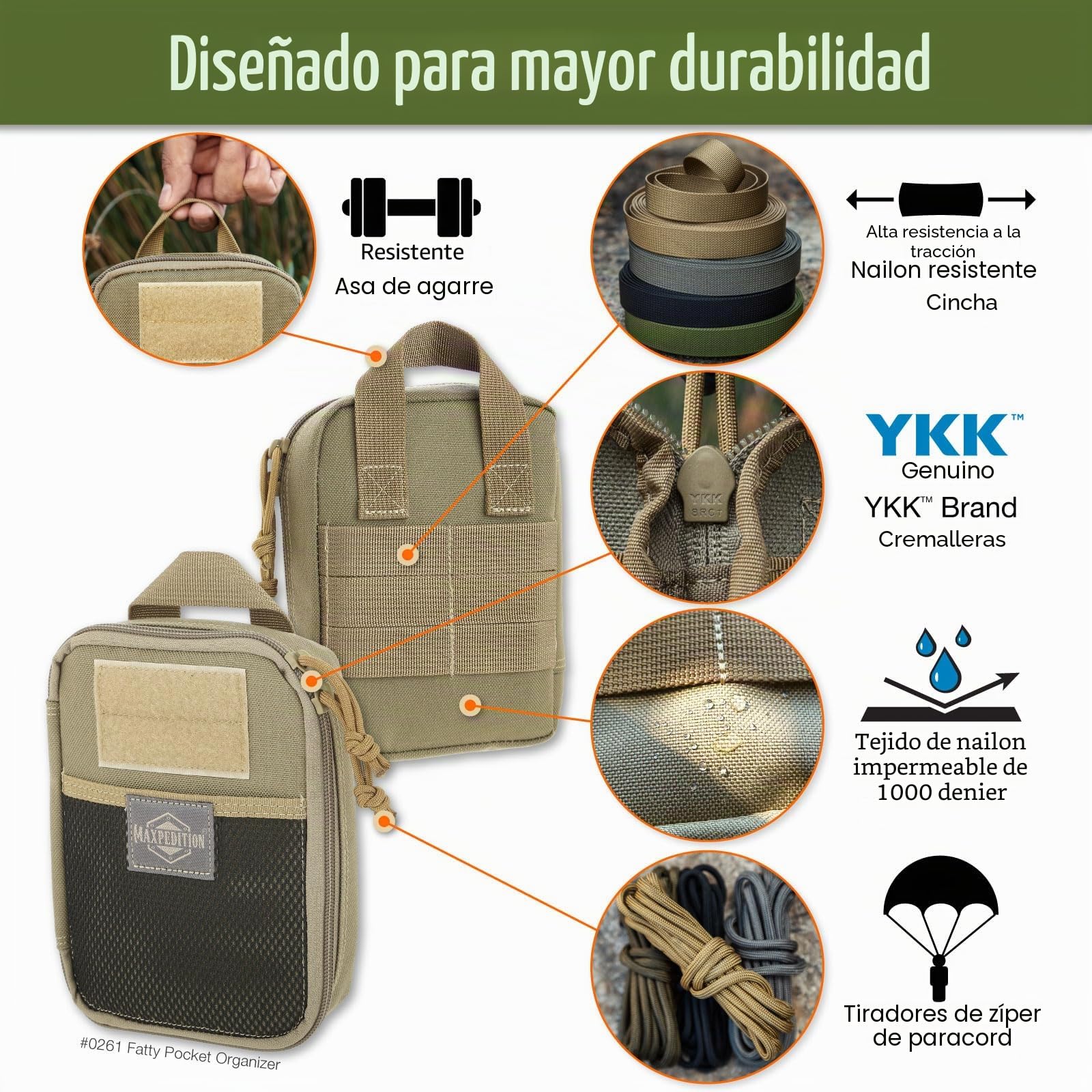 Diseñado para mayor durabilidad

Resistente
Asa de agarre

Alta resistencia a la tracción
Nailon resistente
Cincha

YKK™
Genuino
YKK™ Brand
Cremalleras

YKK

Tejido de nailon impermeable de 1000 denier

MAXPEDITION

Tiradores de zíper de paracord

#0261 Fatty Pocket Organizer