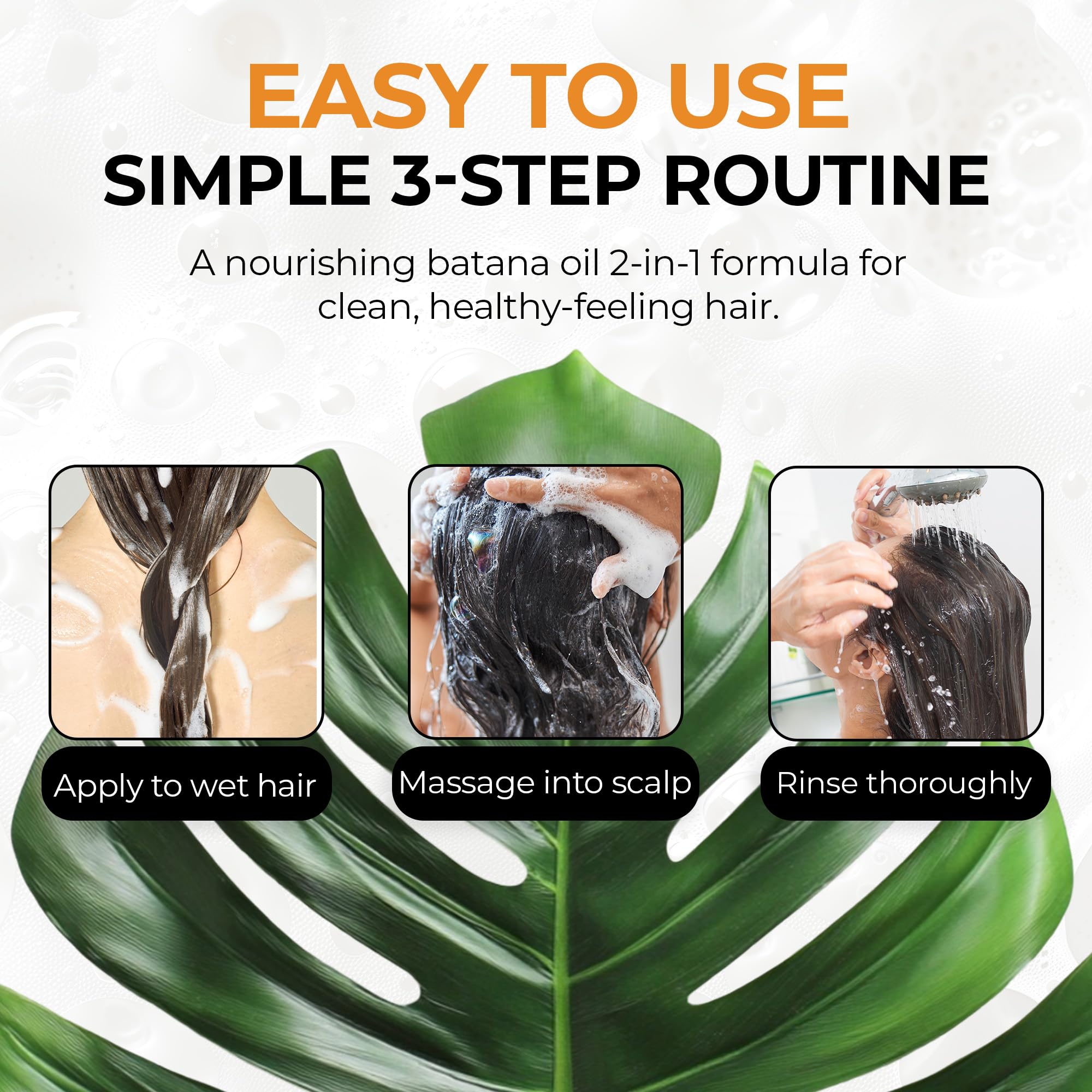 EASY TO USE
SIMPLE 3-STEP ROUTINE

A nourishing batana oil 2-in-1 formula for clean, healthy-feeling hair.

Apply to wet hair

Massage into scalp

Rinse thoroughly