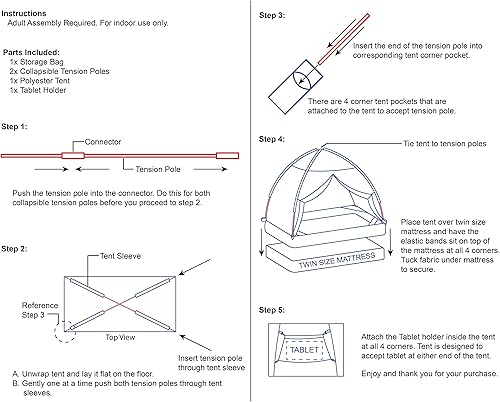 Instructions
Adult Assembly Required. For indoor use only.

Parts Included:
1x Storage Bag
2x Collapsible Tension Poles
1x Polyester Tent
1x Tablet Holder

Step 1:

Connector

Tension Pole

Push the tension pole into the connector. Do this for both collapsible tension poles before you proceed to step 2.

Step 2:

Tent Sleeve

Reference Step 3

Top View

Insert tension pole through tent sleeve

A. Unwrap tent and lay it flat on the floor.
B. Gently one at a time push both tension poles through tent sleeves.

Step 3:

Insert the end of the tension pole into corresponding tent corner pocket.

There are 4 corner tent pockets that are attached to the tent to accept tension pole.

Step 4:

Tie tent to tension poles

TWIN SIZE MATTRESS

Place tent over twin size mattress and have the elastic bands sit on top of the mattress at all 4 corners. Tuck fabric under mattress to secure.

Step 5:

TABLET

Attach the Tablet holder inside the tent at all 4 corners. Tent is designed to accept tablet at either end of the tent.

Enjoy and thank you for your purchase.