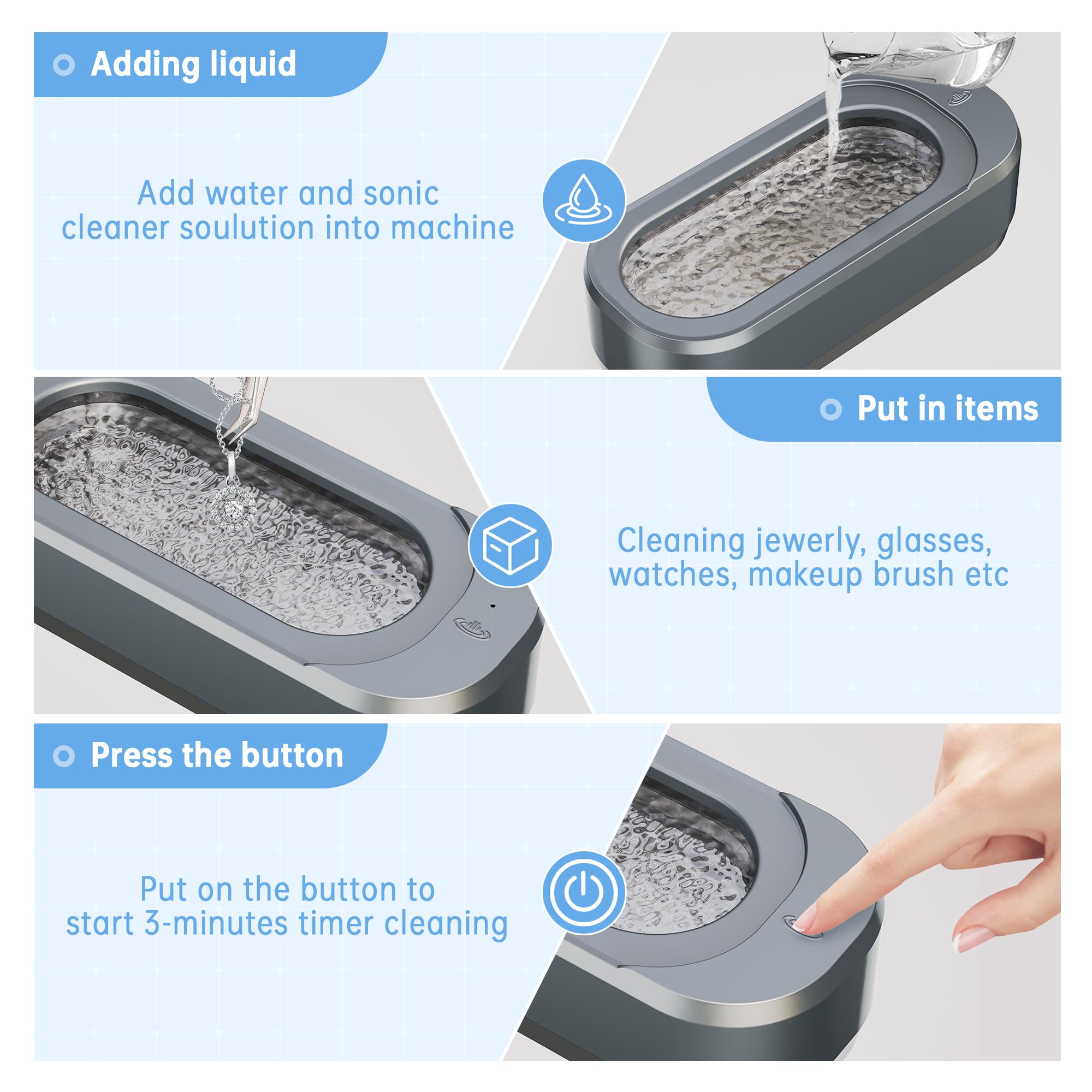 Adding liquid

Add water and sonic cleaner soulution into machine

Put in items

Cleaning jewerly, glasses, watches, makeup brush etc

Press the button

Put on the button to start 3-minutes timer cleaning