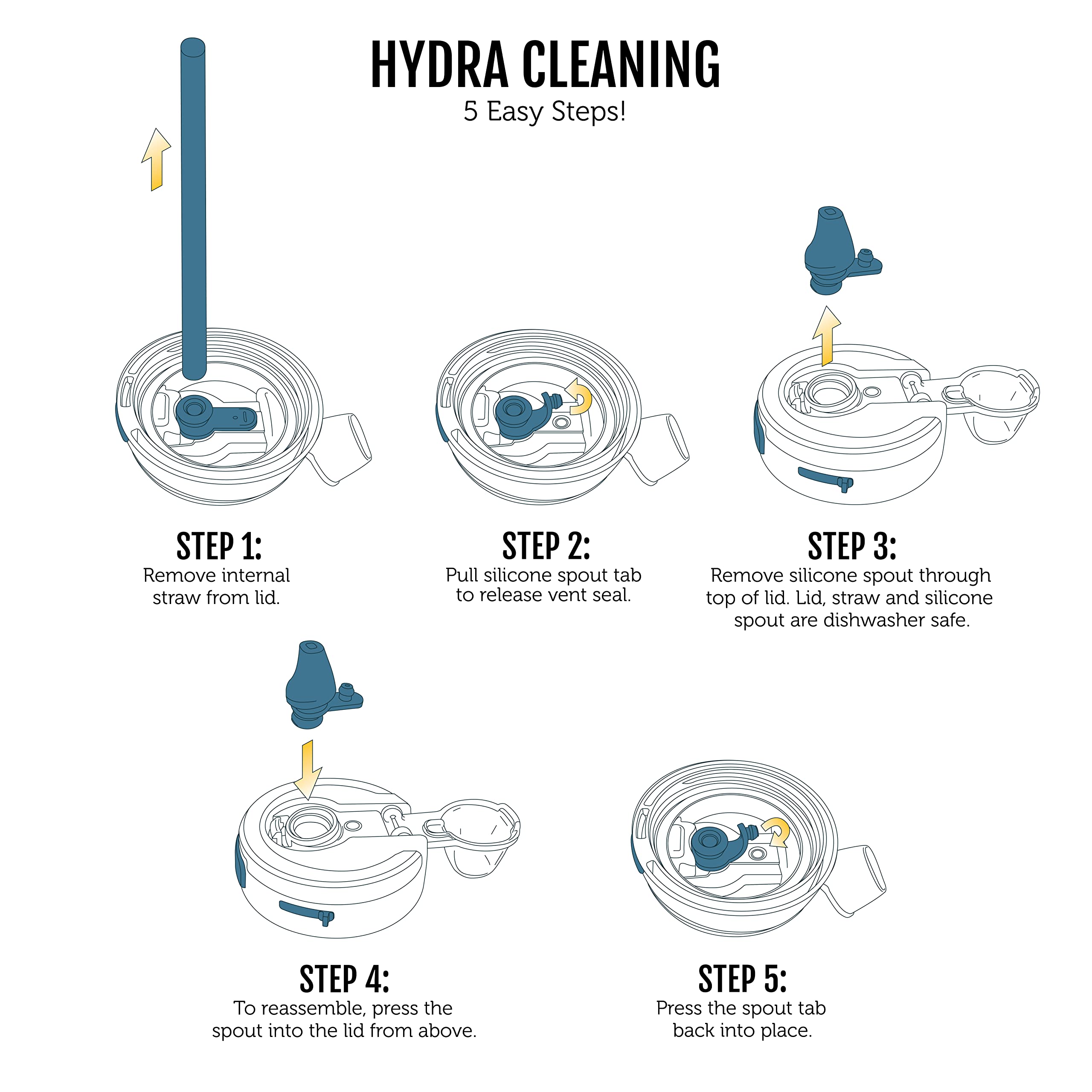 HYDRA CLEANING
5 Easy Steps!

STEP 1:
Remove internal straw from lid.

STEP 2:
Pull silicone spout tab to release vent seal.

STEP 3:
Remove silicone spout through top of lid. Lid, straw and silicone spout are dishwasher safe.

STEP 4:
To reassemble, press the spout into the lid from above.

STEP 5:
Press the spout tab back into place.