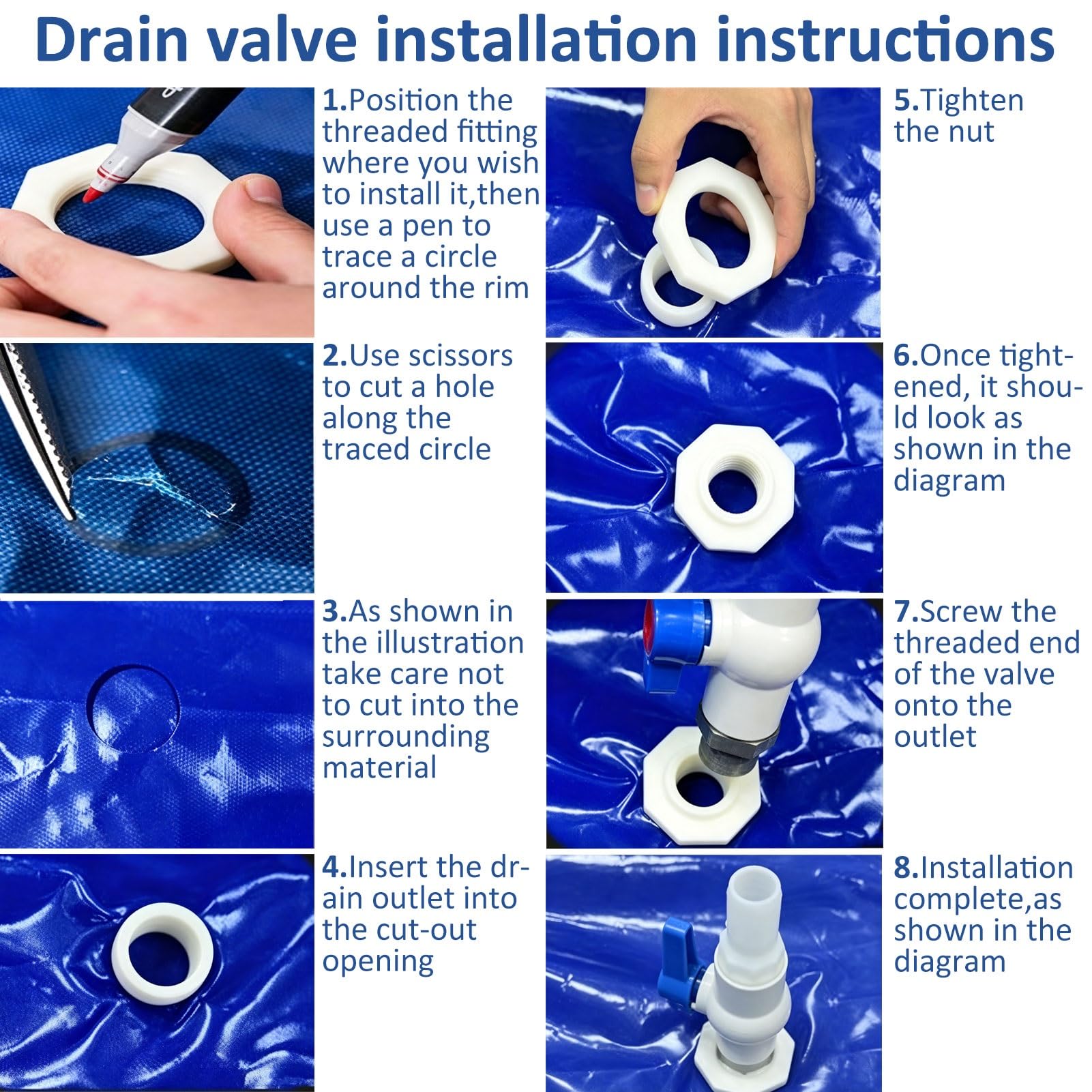 Drain valve installation instructions

1.Position the threaded fitting where you wish to install it,then use a pen to trace a circle around the rim

2.Use scissors to cut a hole along the traced circle

3.As shown in the illustration take care not to cut into the surrounding material

4.Insert the drain outlet into the cut-out opening

5.Tighten the nut

6.Once tightened, it should look as shown in the diagram

7.Screw the threaded end of the valve onto the outlet

8.Installation complete,as shown in the diagram