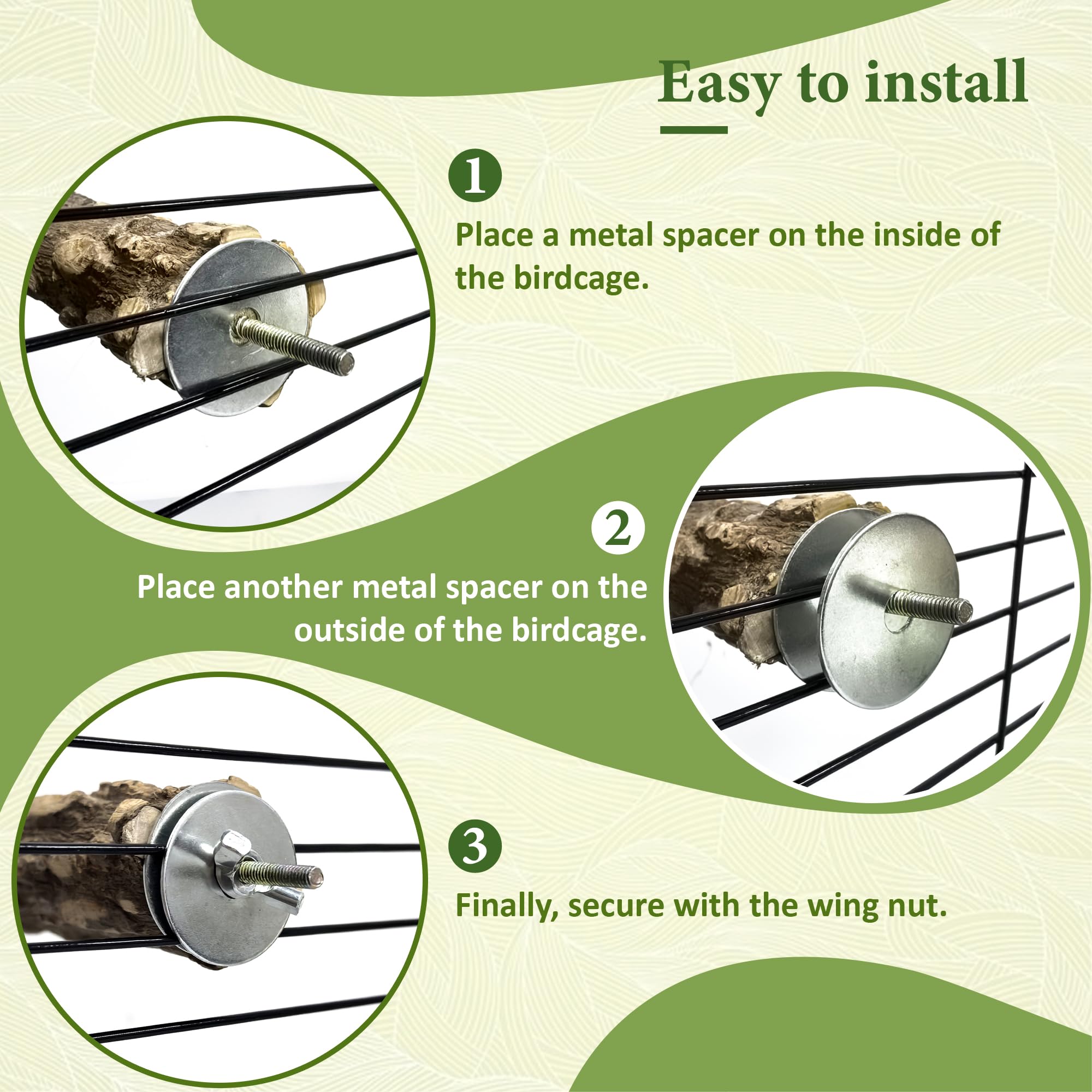 Easy to install

1

Place a metal spacer on the inside of the birdcage.

2

Place another metal spacer on the outside of the birdcage.

3

Finally, secure with the wing nut.