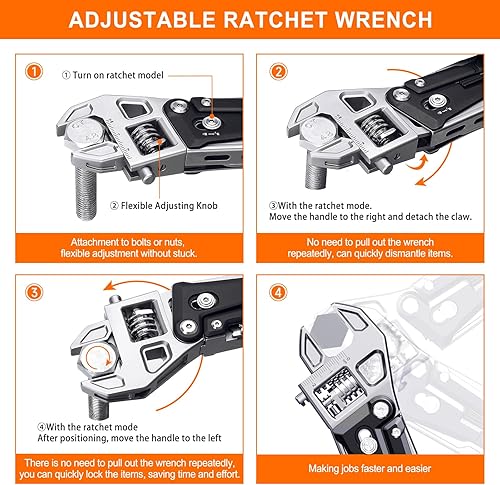 ADJUSTABLE RATCHET WRENCH

1

① Turn on ratchet model

② Flexible Adjusting Knob

Attachment to bolts or nuts, flexible adjustment without stuck.

2

③With the ratchet mode. Move the handle to the right and detach the claw.

No need to pull out the wrench repeatedly, can quickly dismantle items.

3

④With the ratchet mode After positioning, move the handle to the left

There is no need to pull out the wrench repeatedly, you can quickly lock the items, saving time and effort.

4

Making jobs faster and easier