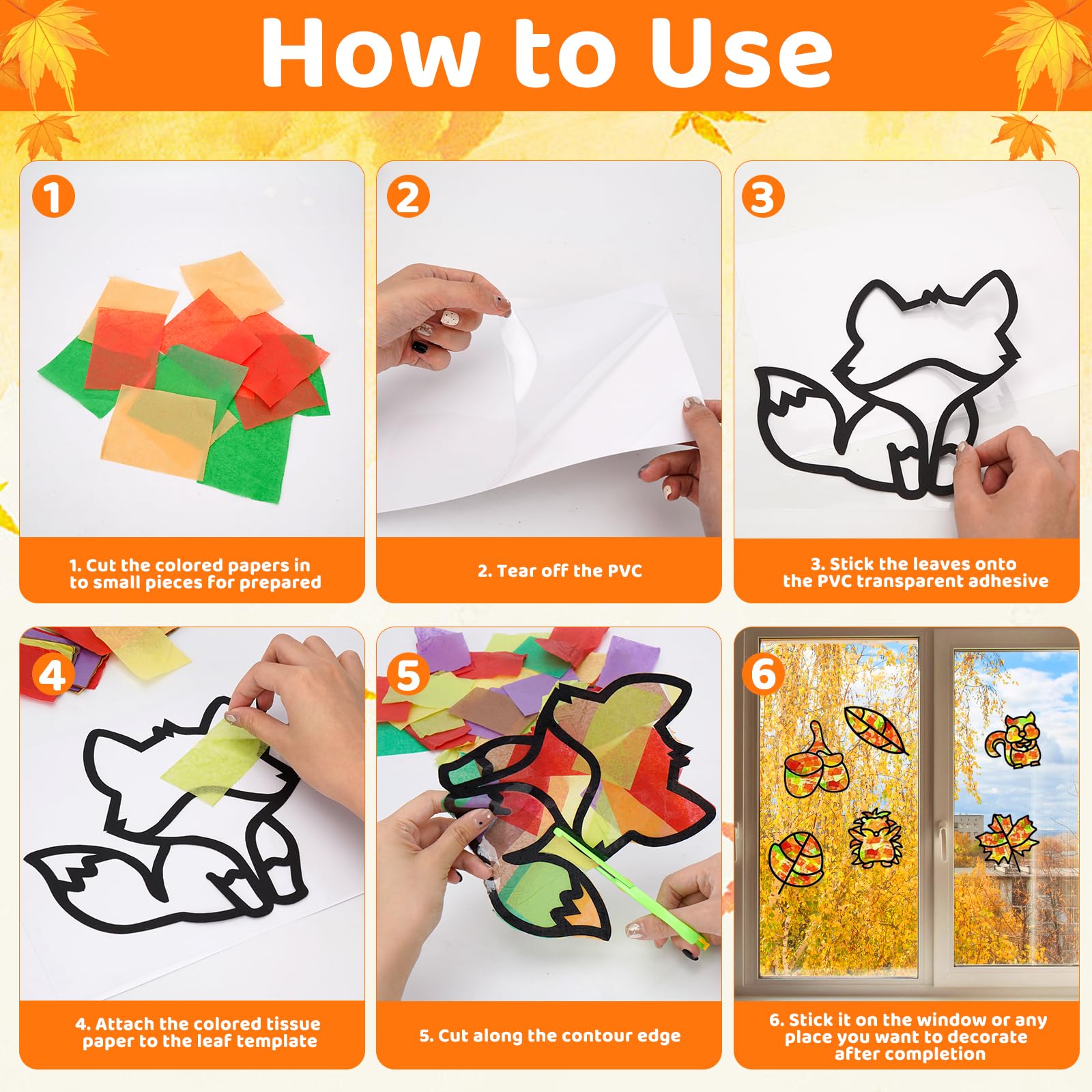 How to Use

1

1. Cut the colored papers in to small pieces for prepared

2

2. Tear off the PVC

3

3. Stick the leaves onto the PVC transparent adhesive

4

4. Attach the colored tissue paper to the leaf template

5

5. Cut along the contour edge

6

6. Stick it on the window or any place you want to decorate after completion