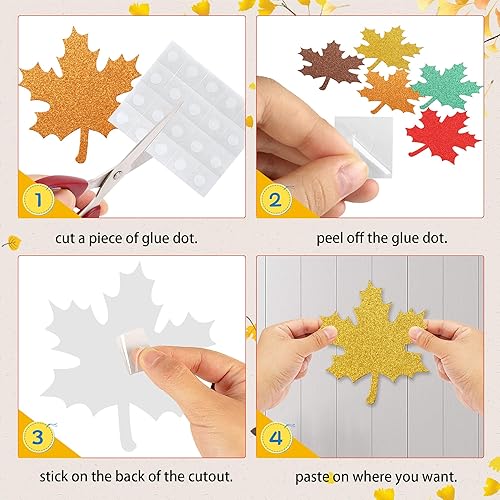 1

cut a piece of glue dot.

2

peel off the glue dot.

3

stick on the back of the cutout.

4

paste on where you want.