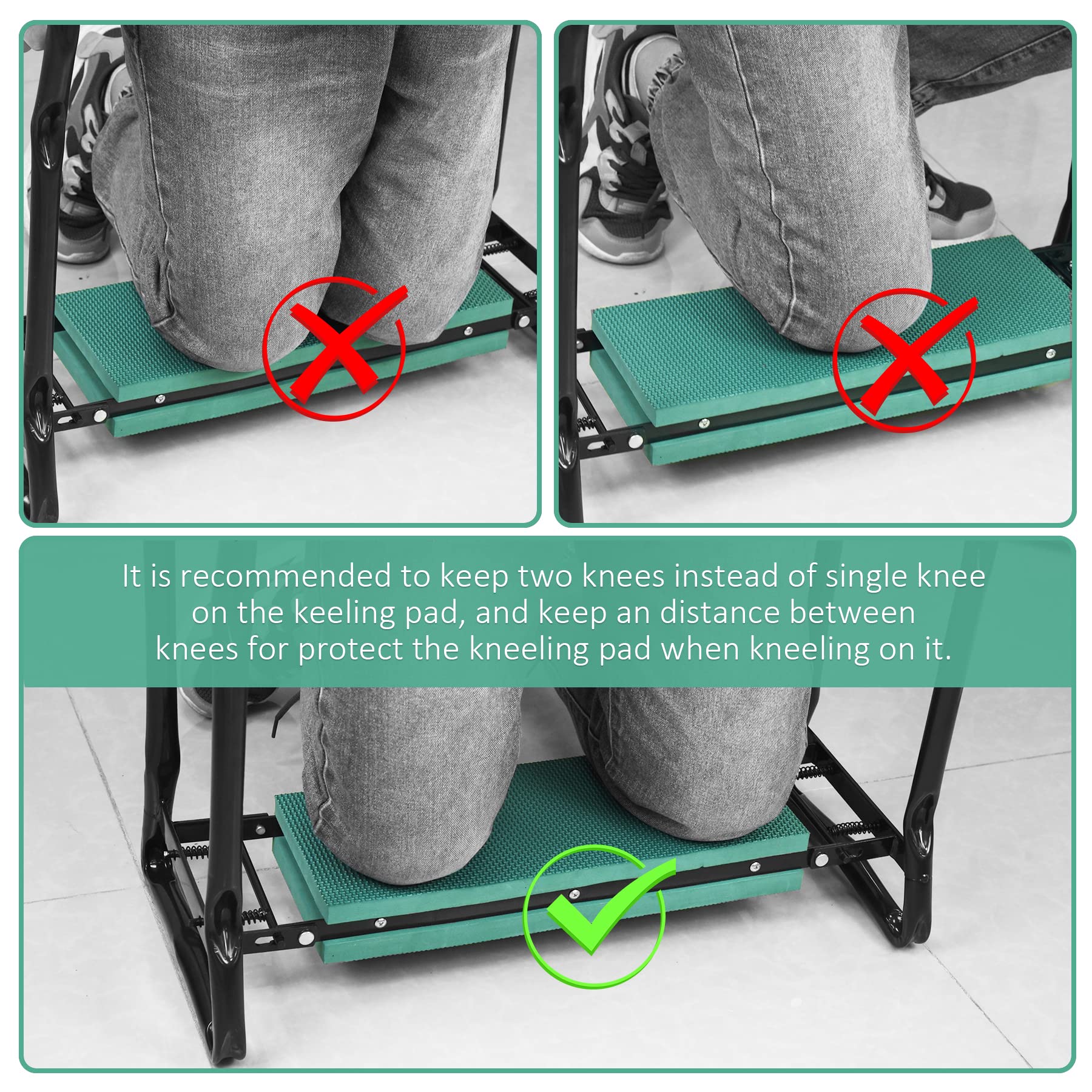 It is recommended to keep two knees instead of single knee on the keeling pad, and keep an distance between knees for protect the kneeling pad when kneeling on it.