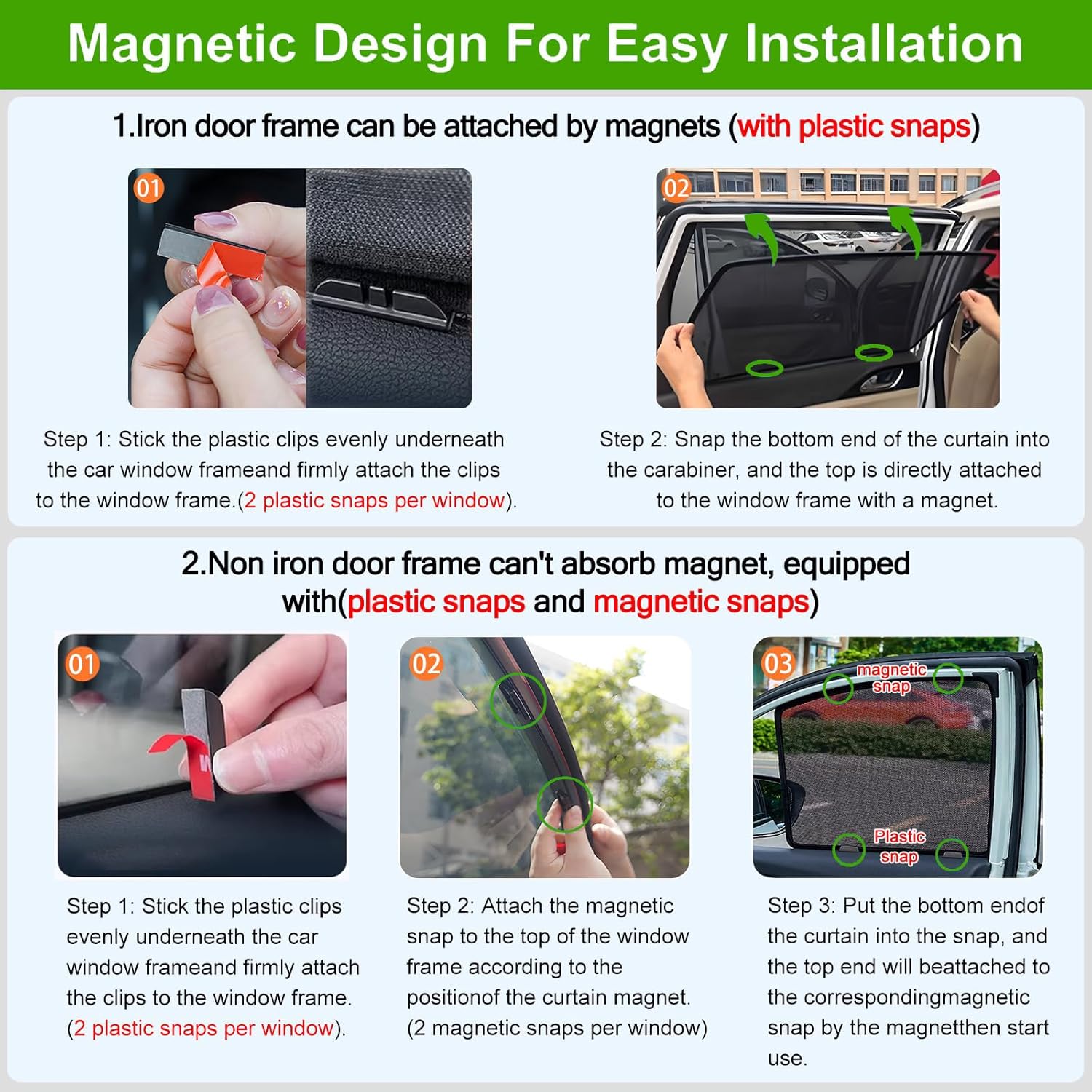 Magnetic Design For Easy Installation

1.Iron door frame can be attached by magnets (with plastic snaps)

01

02

Step 1: Stick the plastic clips evenly underneath the car window frameand firmly attach the clips to the window frame.(2 plastic snaps per window).

Step 2: Snap the bottom end of the curtain into the carabiner, and the top is directly attached to the window frame with a magnet.

2.Non iron door frame can't absorb magnet, equipped with(plastic snaps and magnetic snaps)

01

02

03

magnetic snap

Plastic snap

Step 1: Stick the plastic clips evenly underneath the car window frameand firmly attach the clips to the window frame. (2 plastic snaps per window).

Step 2: Attach the magnetic snap to the top of the window frame according to the positionof the curtain magnet. (2 magnetic snaps per window)

Step 3: Put the bottom endof the curtain into the snap, and the top end will beattached to the correspondingmagnetic snap by the magnetthen start use.